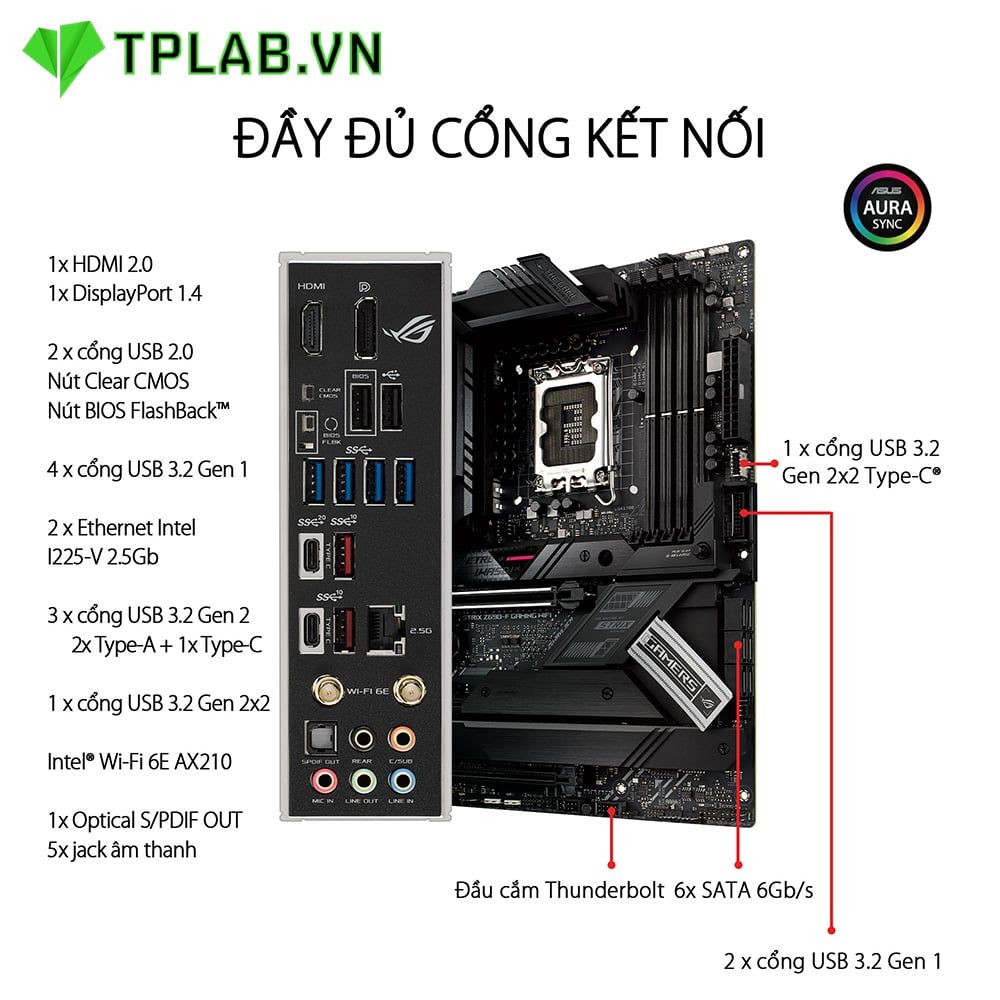 TPLAB.VN

ĐẦY ĐỦ CỔNG KẾT NỐI

ASUS AURA SYNC

1x HDMI 2.0
1x DisplayPort 1.4

2 x cổng USB 2.0
Nút Clear CMOS
Nút BIOS FlashBack™

4 x cổng USB 3.2 Gen 1

2 x Ethernet Intel
I225-V 2.5Gb

3 x cổng USB 3.2 Gen 2
2x Type-A + 1x Type-C

1 x cổng USB 3.2 Gen 2x2

Intel® Wi-Fi 6E AX210

1x Optical S/PDIF OUT
5x jack âm thanh

HDMI

CLEAR CMOS

BIOS

BIOS FLBK

2.5G

WI-FI 6E

SPDIF OUT REAR C/SUB

MIC IN LINE OUT LINE IN

STRIX Z690-F GAMING WIFI

GAMERS

1 x cổng USB 3.2 Gen 2x2 Type-C®

Đầu cắm Thunderbolt 6x SATA 6Gb/s

2 x cổng USB 3.2 Gen 1