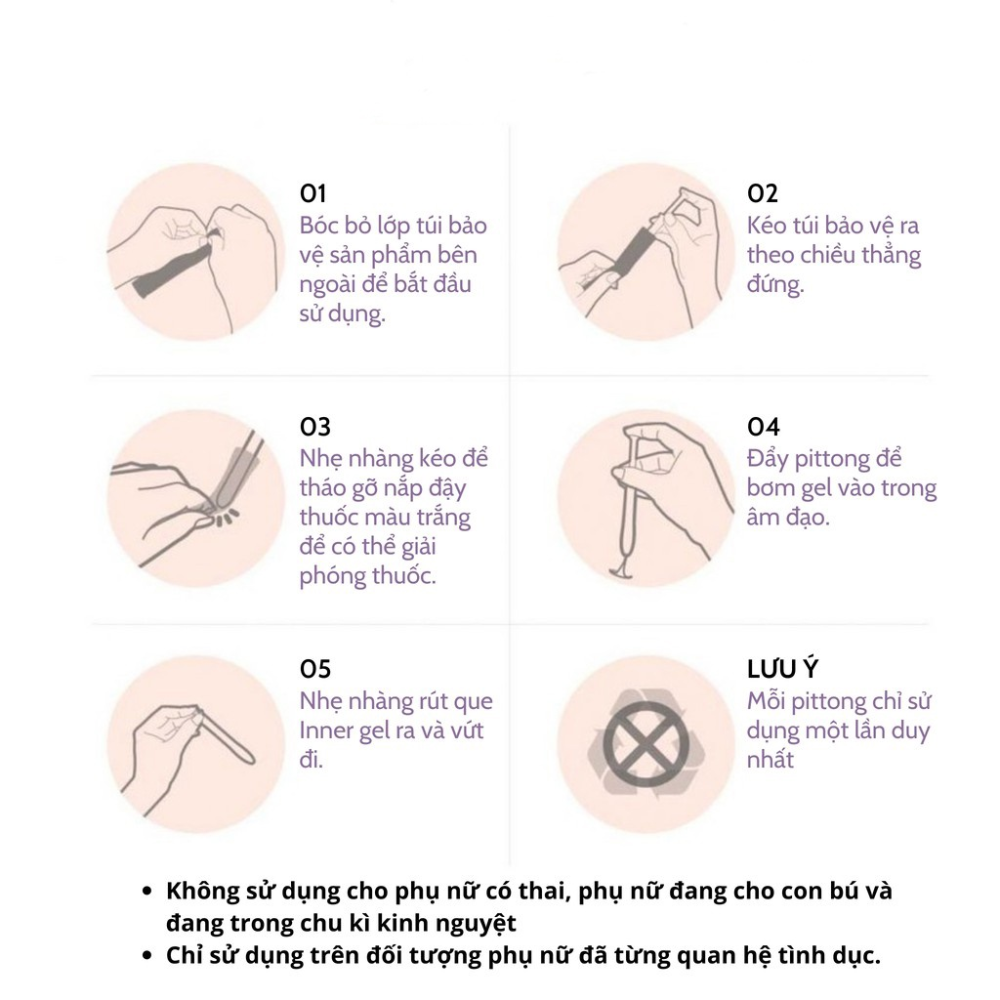 01
Bóc bỏ lớp túi bảo vệ sản phẩm bên ngoài để bắt đầu sử dụng.

02
Kéo túi bảo vệ ra theo chiều thẳng đứng.

03
Nhẹ nhàng kéo để tháo gỡ nắp đậy thuốc màu trắng để có thể giải phóng thuốc.

04
Đẩy pittong để bơm gel vào trong âm đạo.

05
Nhẹ nhàng rút que Inner gel ra và vứt đi.

LƯU Ý
Mỗi pittong chỉ sử dụng một lần duy nhất

• Không sử dụng cho phụ nữ có thai, phụ nữ đang cho con bú và đang trong chu kì kinh nguyệt
• Chỉ sử dụng trên đối tượng phụ nữ đã từng quan hệ tình dục.