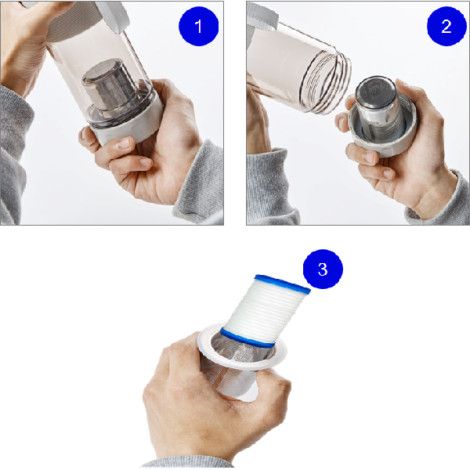 1

2

3