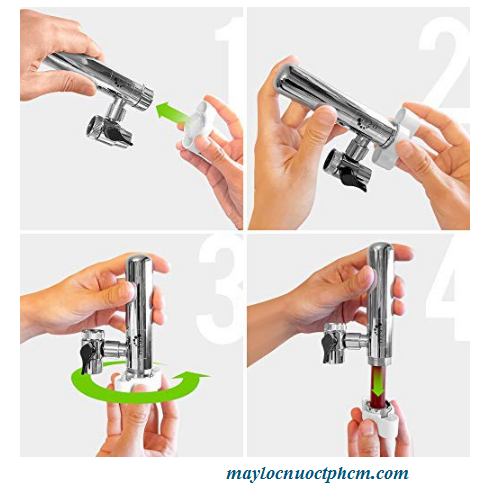 1

2

3

4

maylocnuoctphcm.com