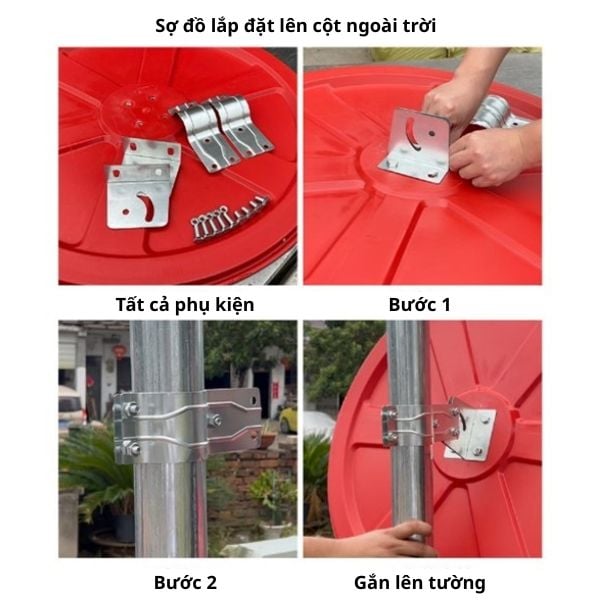 Sợ đồ lắp đặt lên cột ngoài trời

Tất cả phụ kiện

Bước 1

Bước 2

Gắn lên tường