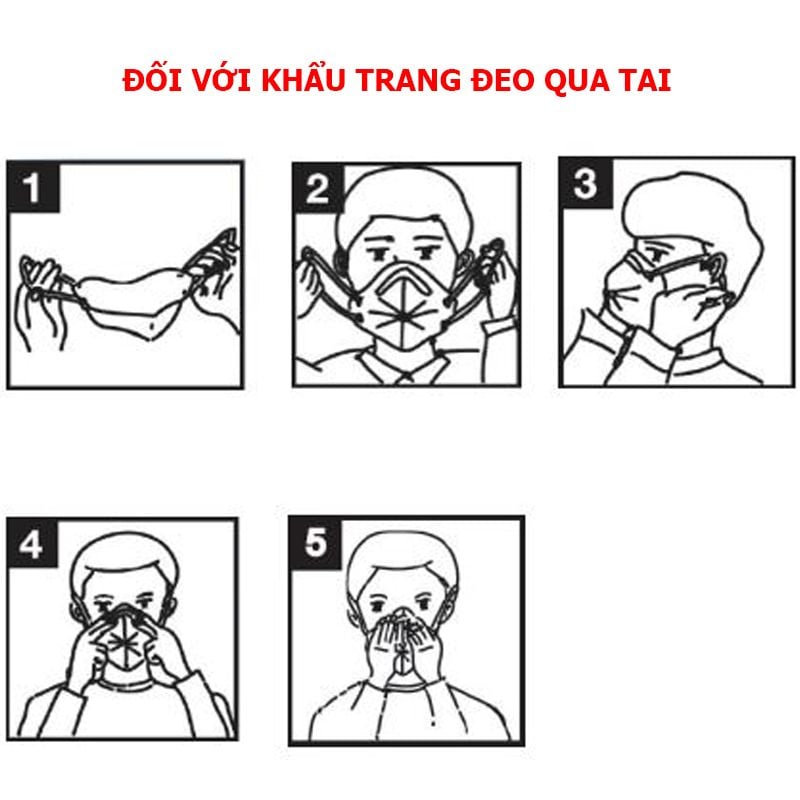 ĐỐI VỚI KHẨU TRANG ĐEO QUA TAI

1

2

3

4

5