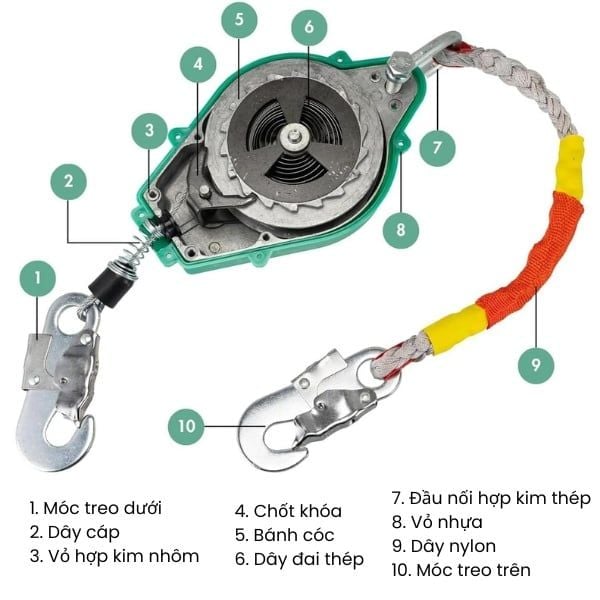 5
6
4
3
7
2
8
1
9
10

1. Móc treo dưới
2. Dây cáp
3. Vỏ hợp kim nhôm

4. Chốt khóa
5. Bánh cóc
6. Dây đai thép

7. Đầu nối hợp kim thép
8. Vỏ nhựa
9. Dây nylon
10. Móc treo trên