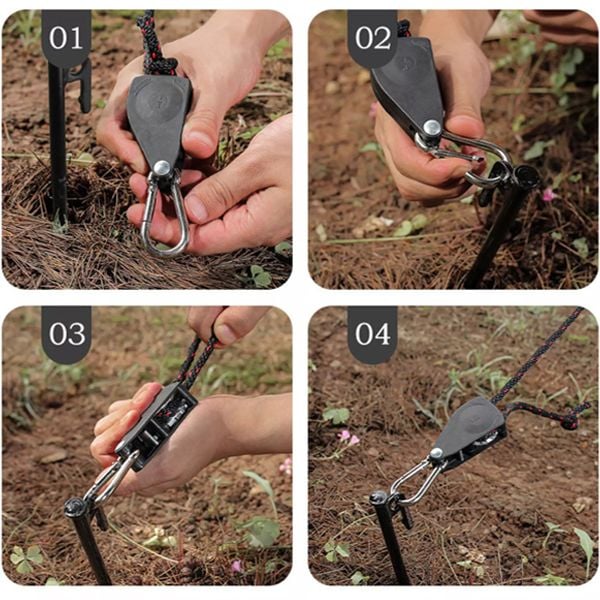 01

02

03

04