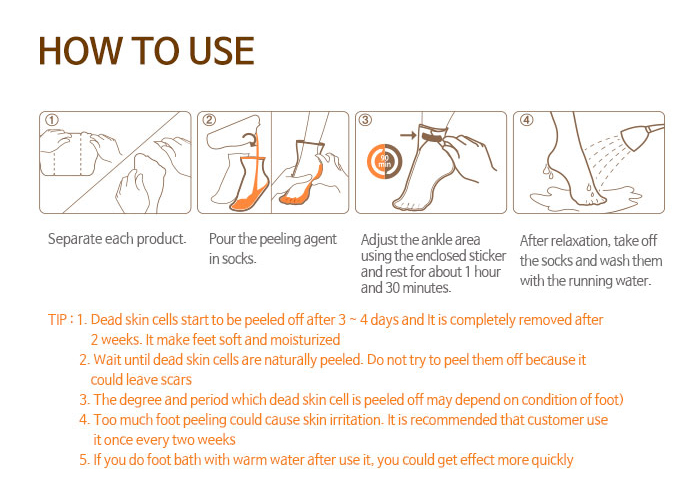 HOW TO USE

①

②

③

90 min

④

Separate each product.

Pour the peeling agent in socks.

Adjust the ankle area using the enclosed sticker and rest for about 1 hour and 30 minutes.

After relaxation, take off the socks and wash them with the running water.

TIP : 1. Dead skin cells start to be peeled off after 3 ~ 4 days and It is completely removed after 2 weeks. It make feet soft and moisturized

2. Wait until dead skin cells are naturally peeled. Do not try to peel them off because it could leave scars

3. The degree and period which dead skin cell is peeled off may depend on condition of foot)

4. Too much foot peeling could cause skin irritation. It is recommended that customer use it once every two weeks

5. If you do foot bath with warm water after use it, you could get effect more quickly