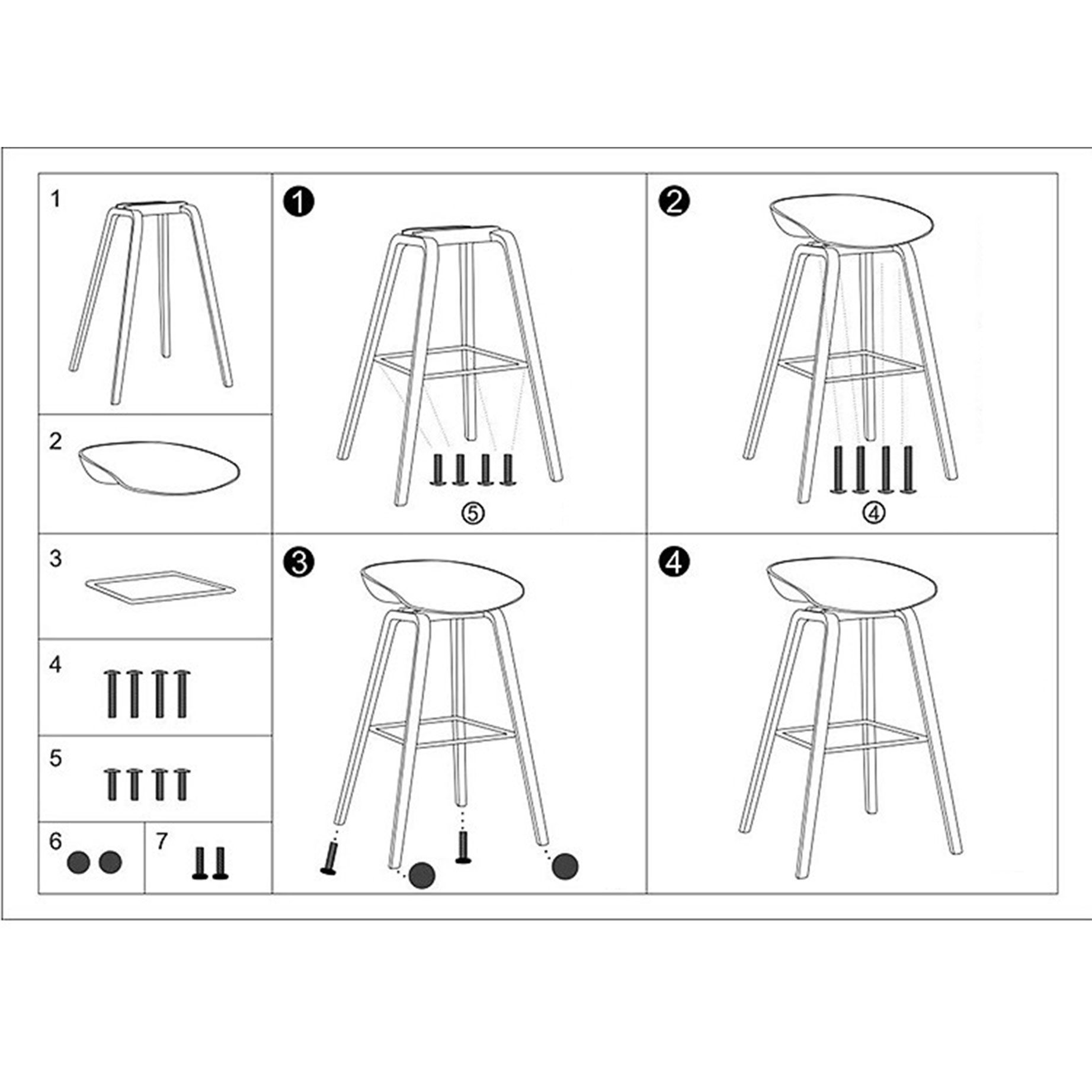 1

2

3

4

5

6

7

❶

⑤

❷

④

❸

❹