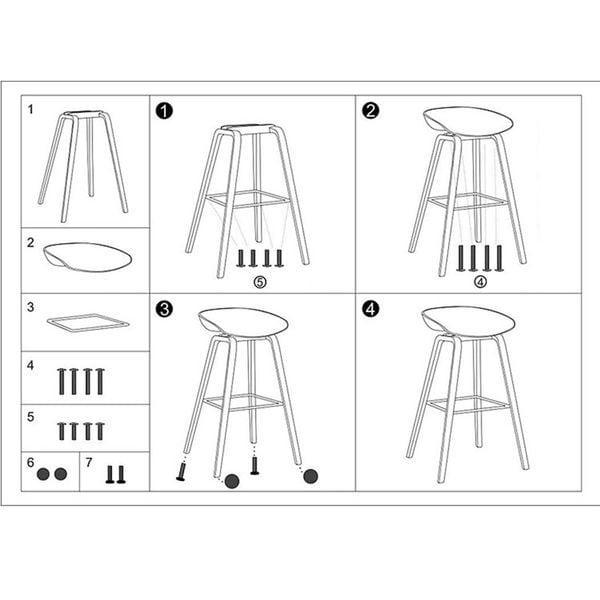 1

2

3

4

5

6

7

❶

⑤

❷

④

❸

❹