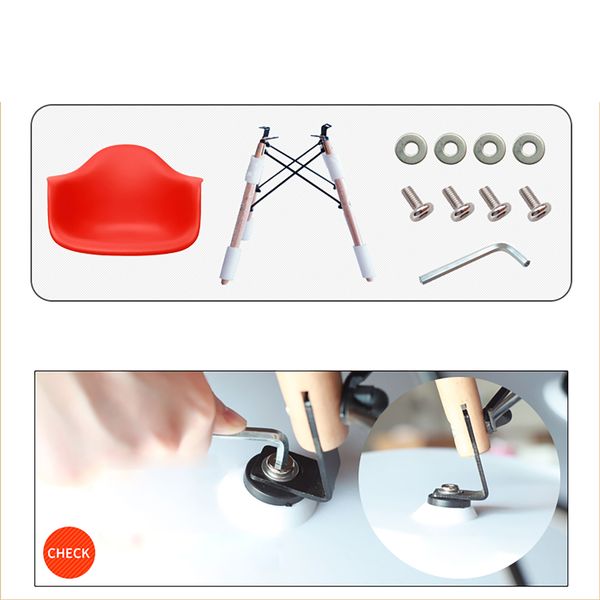 CHECK