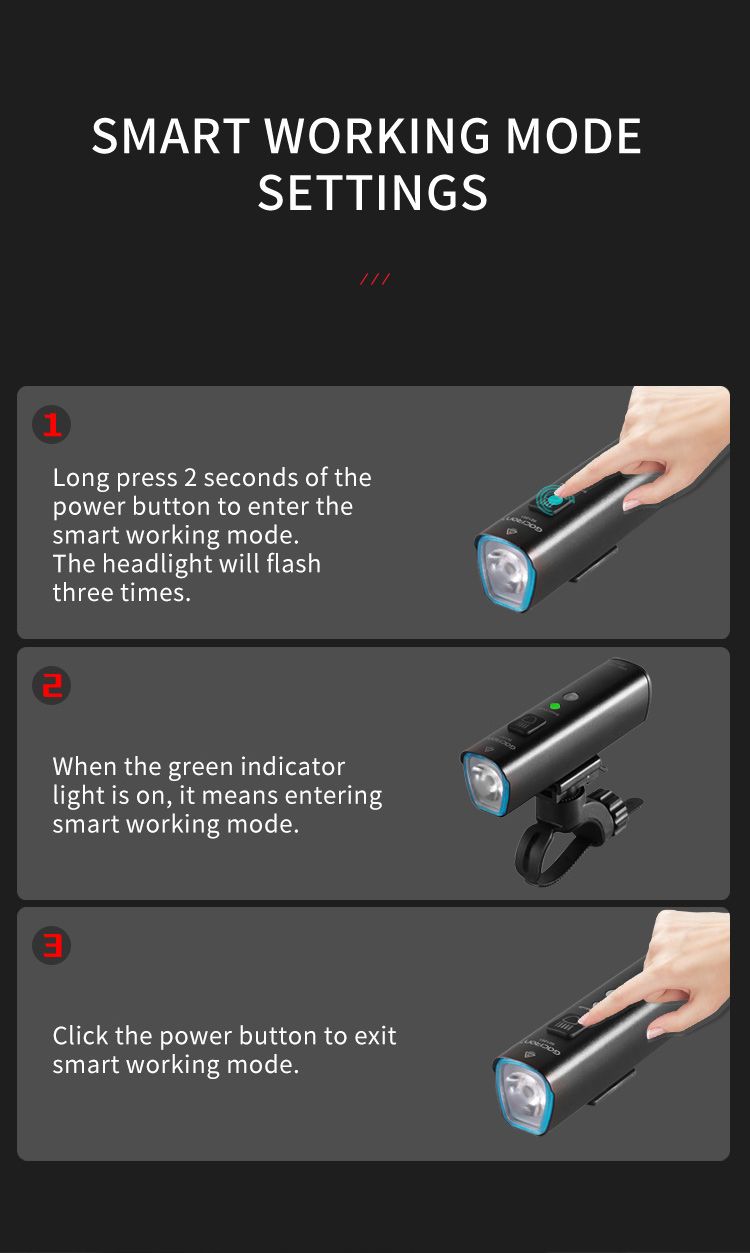 SMART WORKING MODE SETTINGS

///

1

Long press 2 seconds of the power button to enter the smart working mode.
The headlight will flash three times.

gaciron

2

When the green indicator light is on, it means entering smart working mode.

gaciron

3

Click the power button to exit smart working mode.

gaciron