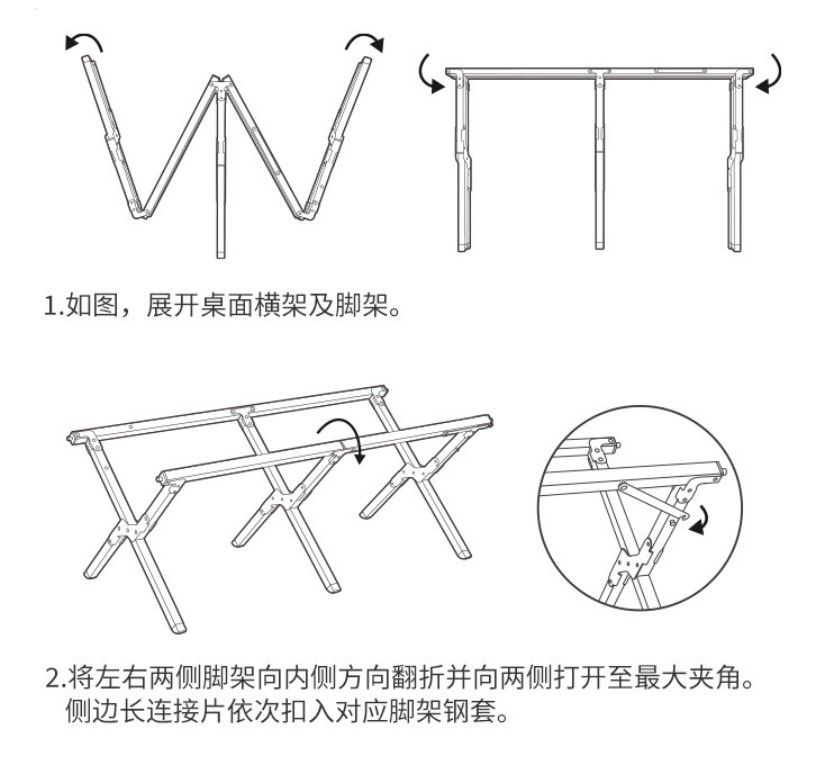 1.如图，展开桌面横架及脚架。

2.将左右两侧脚架向内侧方向翻折并向两侧打开至最大夹角。侧边长连接片依次扣入对应脚架钢套。