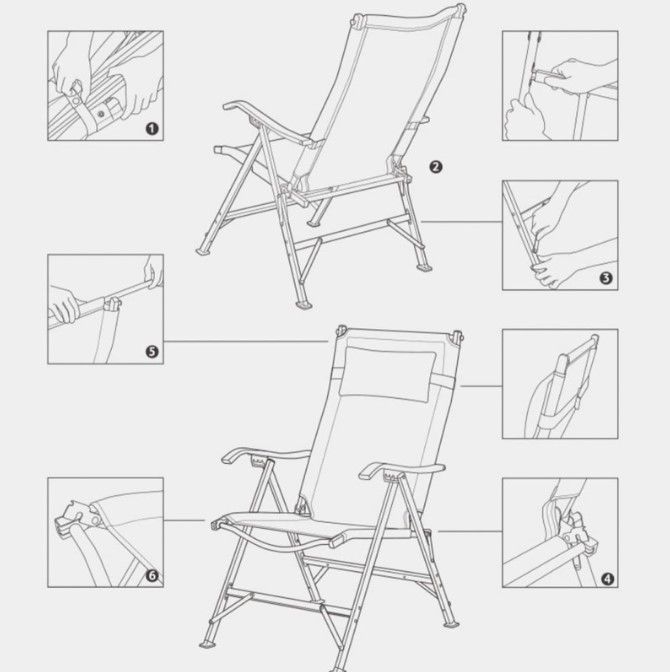 1
2
3
5
6
4