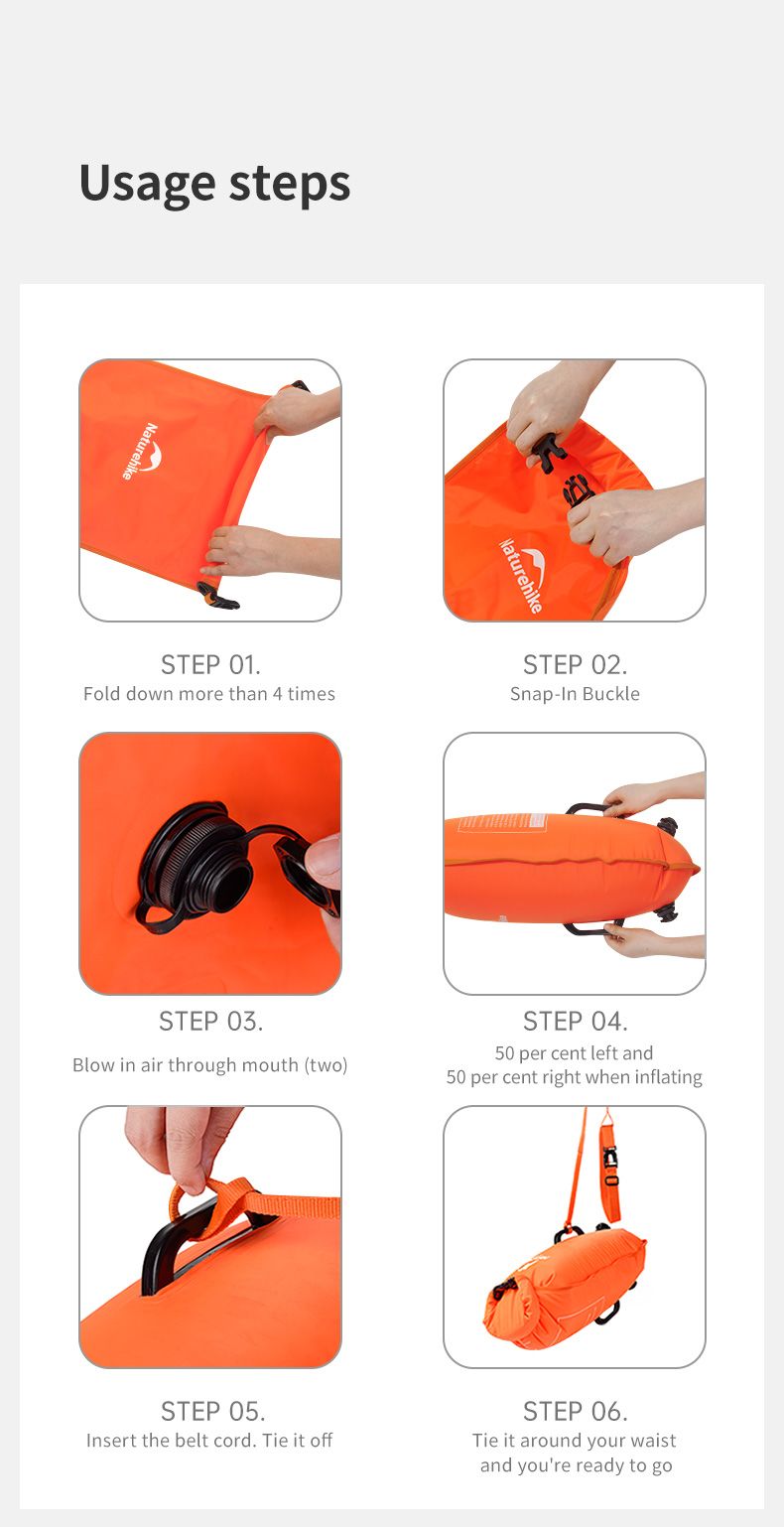 Usage steps

Naturehike

STEP 01.
Fold down more than 4 times

Naturehike

STEP 02.
Snap-In Buckle

STEP 03.
Blow in air through mouth (two)

STEP 04.
50 per cent left and
50 per cent right when inflating

STEP 05.
Insert the belt cord. Tie it off

STEP 06.
Tie it around your waist
and you're ready to go