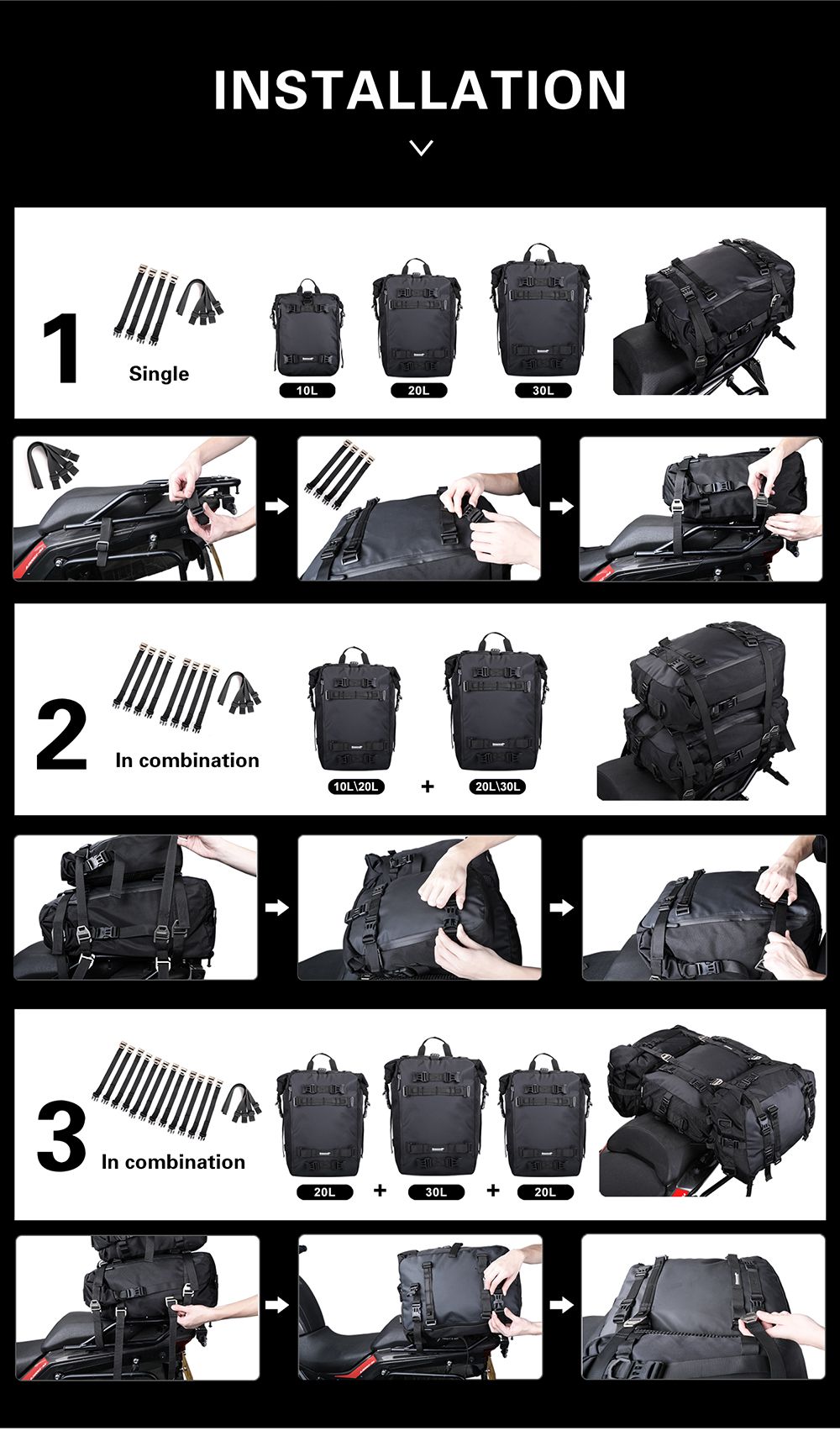 INSTALLATION

1 Single

10L 20L 30L

2 In combination

10L\20L + 20L\30L

3 In combination

20L + 30L + 20L