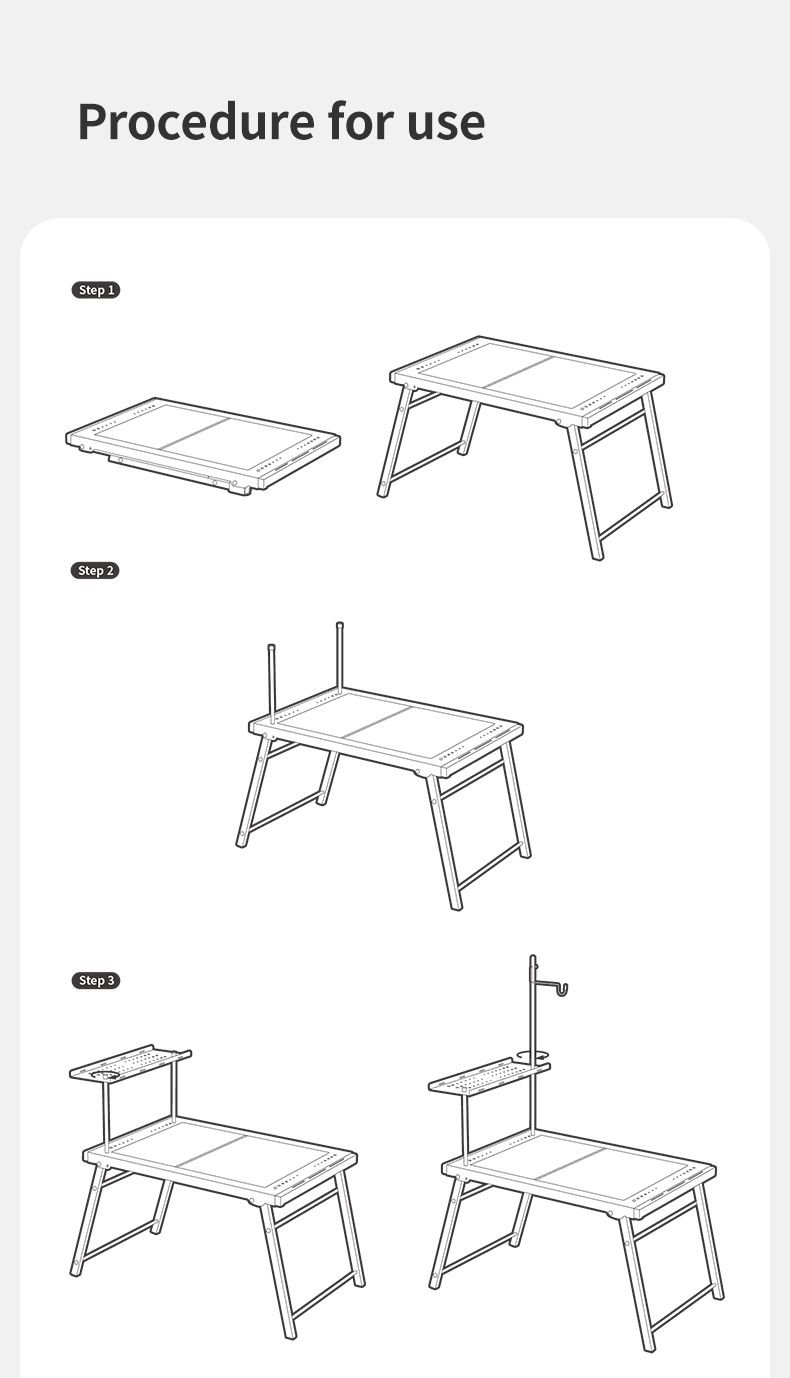 Procedure for use

Step 1

Step 2

Step 3