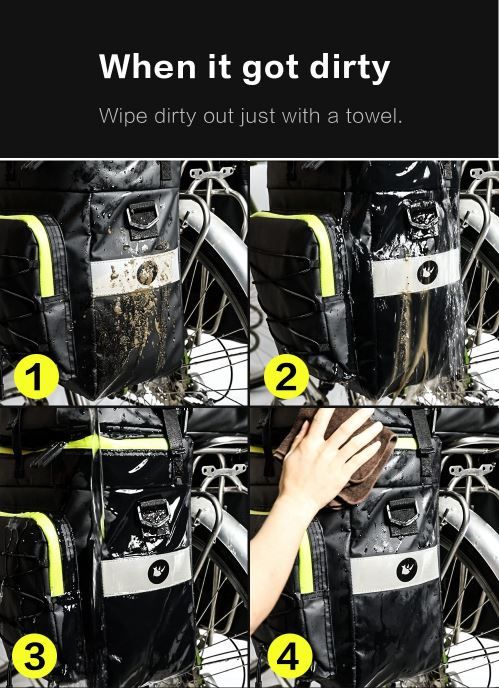 When it got dirty

Wipe dirty out just with a towel.

1

2

3

4