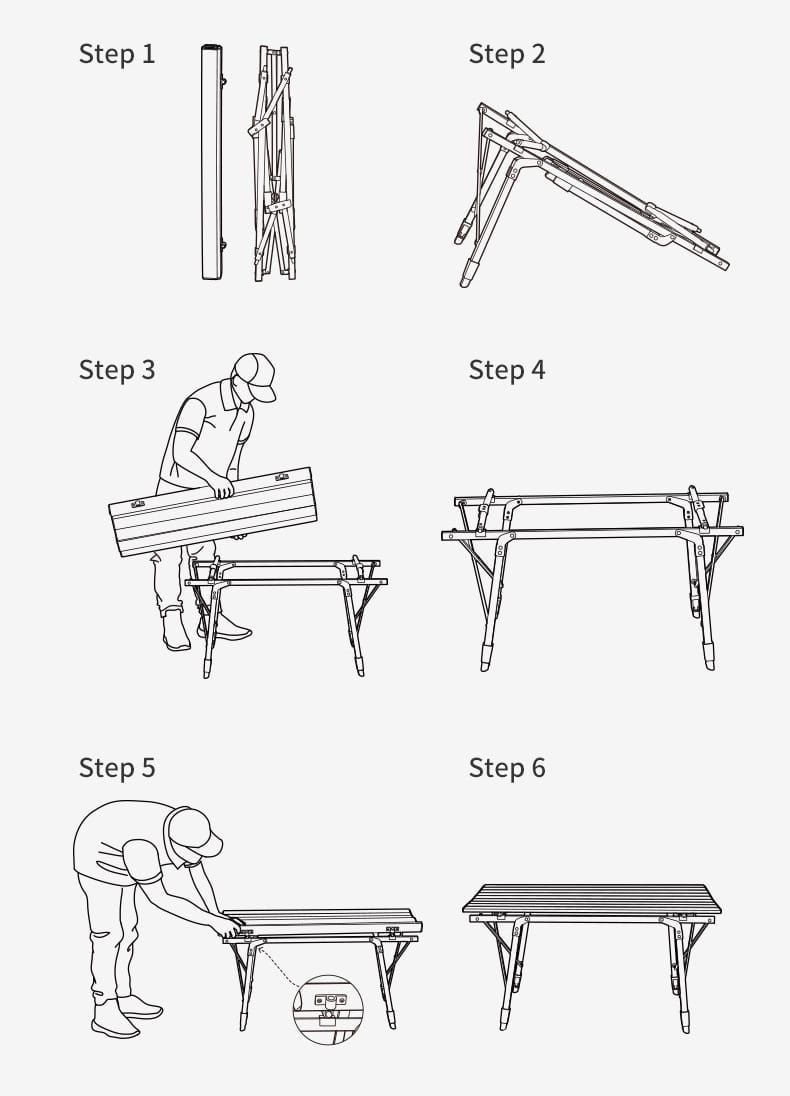 Step 1

Step 2

Step 3

Step 4

Step 5

Step 6