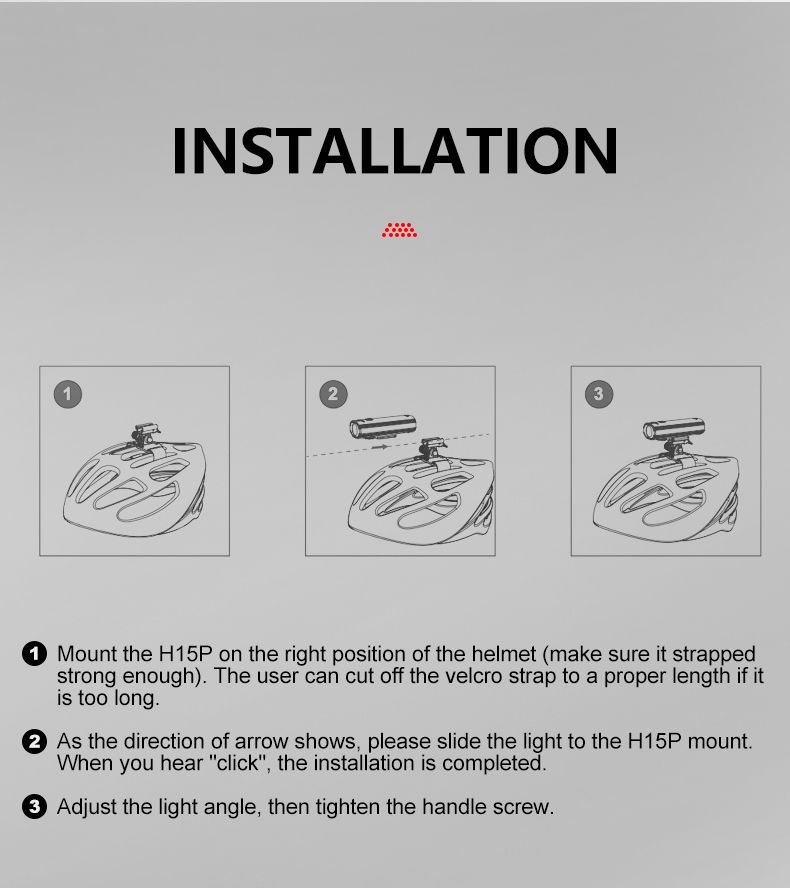 INSTALLATION

1

2

3

1 Mount the H15P on the right position of the helmet (make sure it strapped strong enough). The user can cut off the velcro strap to a proper length if it is too long.

2 As the direction of arrow shows, please slide the light to the H15P mount. When you hear "click", the installation is completed.

3 Adjust the light angle, then tighten the handle screw.