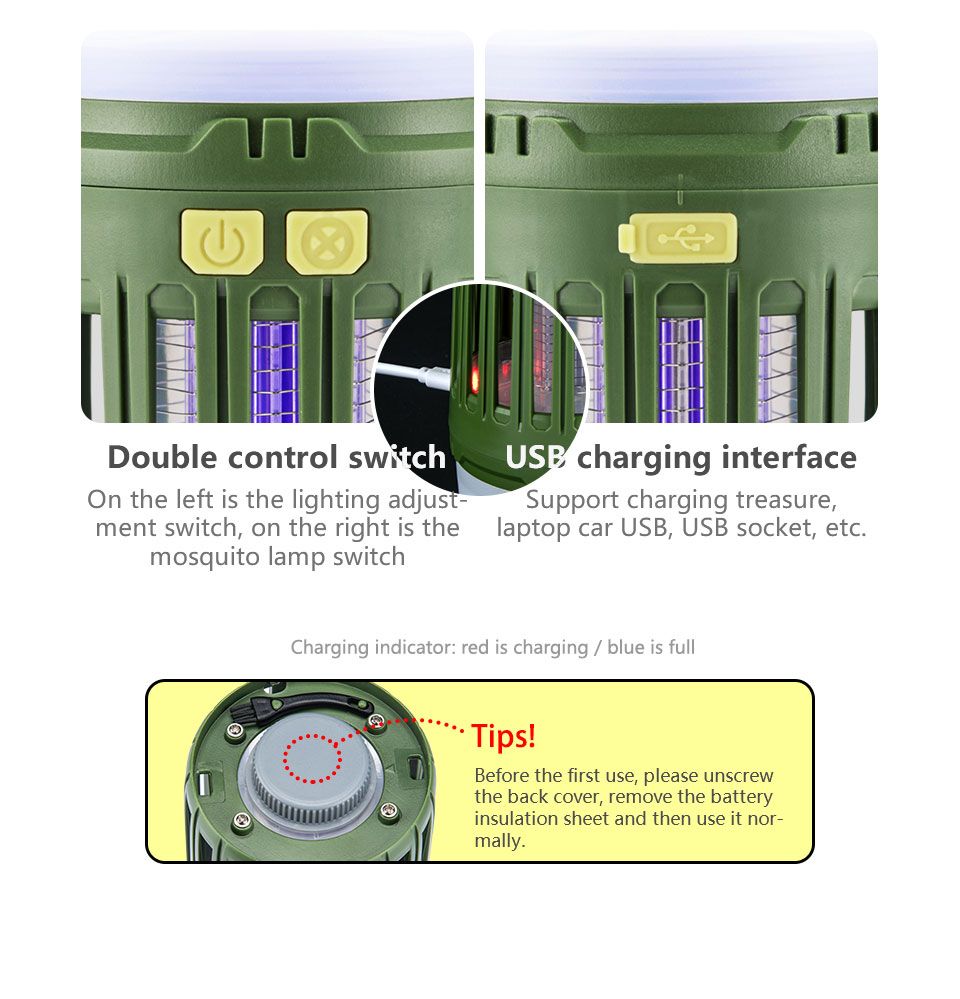 Double control switch

On the left is the lighting adjustment switch, on the right is the mosquito lamp switch

USB charging interface

Support charging treasure, laptop car USB, USB socket, etc.

Charging indicator: red is charging / blue is full

Tips!

Before the first use, please unscrew the back cover, remove the battery insulation sheet and then use it normally.