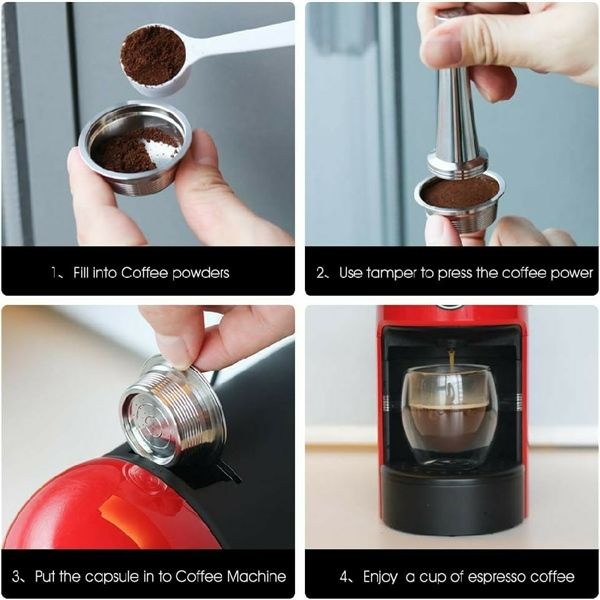 1、Fill into Coffee powders

2、Use tamper to press the coffee power

3、Put the capsule in to Coffee Machine

4、Enjoy a cup of espresso coffee