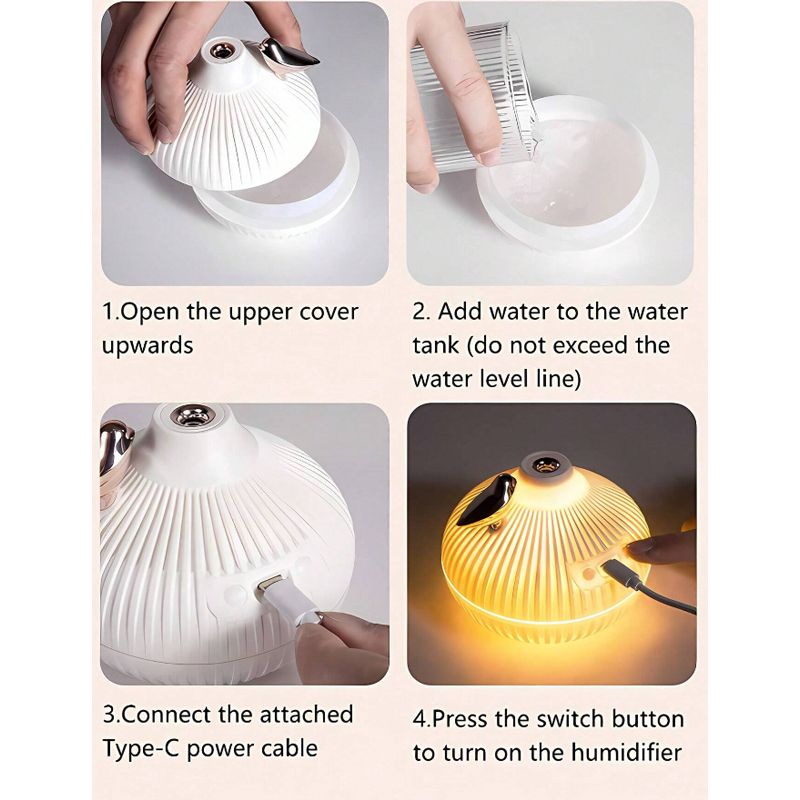 1.Open the upper cover upwards

2. Add water to the water tank (do not exceed the water level line)

3.Connect the attached Type-C power cable

4.Press the switch button to turn on the humidifier