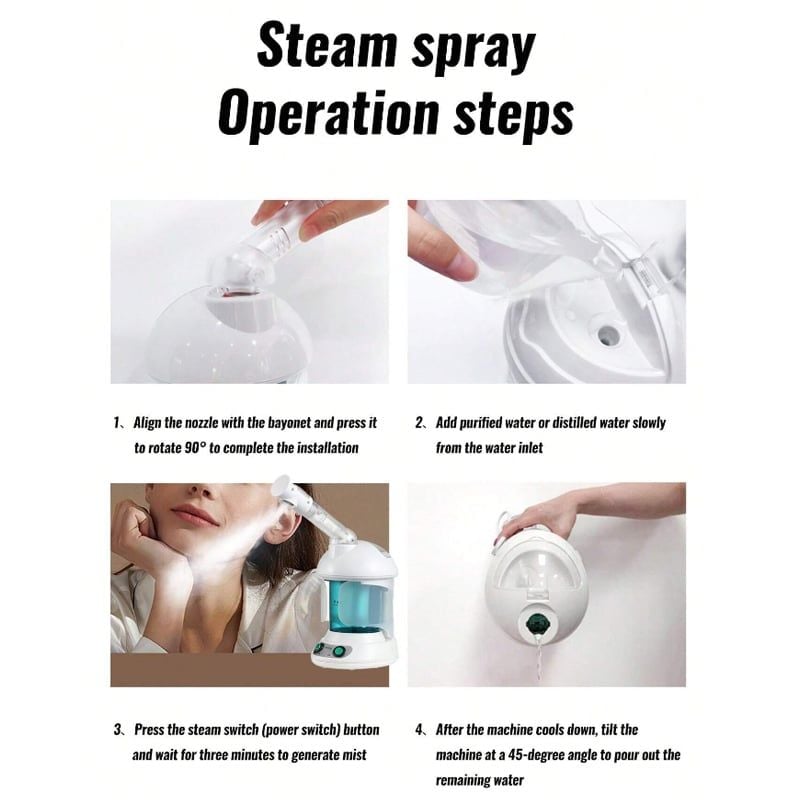 Steam spray
Operation steps

1、Align the nozzle with the bayonet and press it to rotate 90° to complete the installation

2、Add purified water or distilled water slowly from the water inlet

3、Press the steam switch (power switch) button and wait for three minutes to generate mist

4、After the machine cools down, tilt the machine at a 45-degree angle to pour out the remaining water