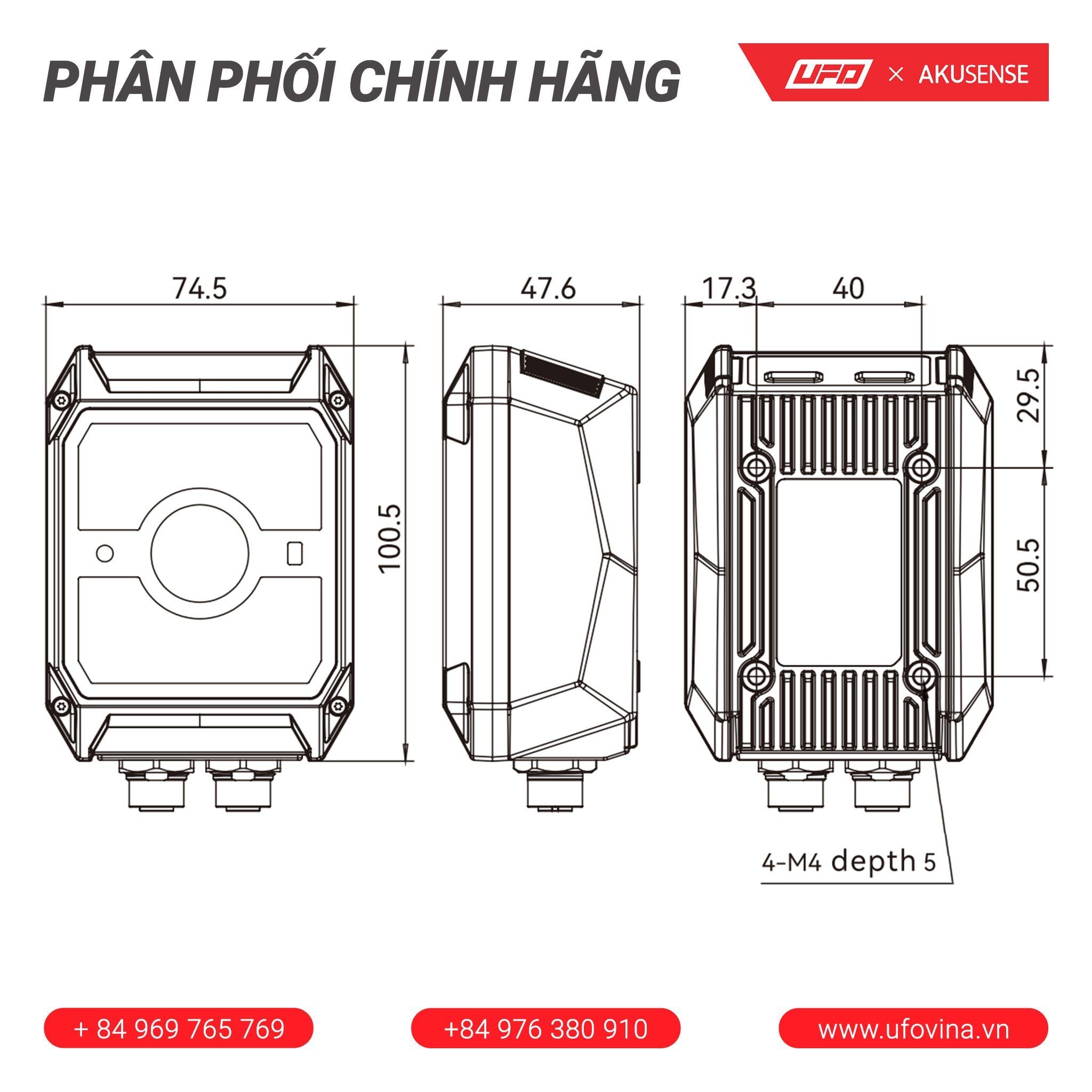 PHÂN PHỐI CHÍNH HÃNG

UFO × AKUSENSE

74.5

47.6

17.3

40

100.5

29.5

50.5

4-M4 depth 5

+ 84 969 765 769

+84 976 380 910

www.ufovina.vn