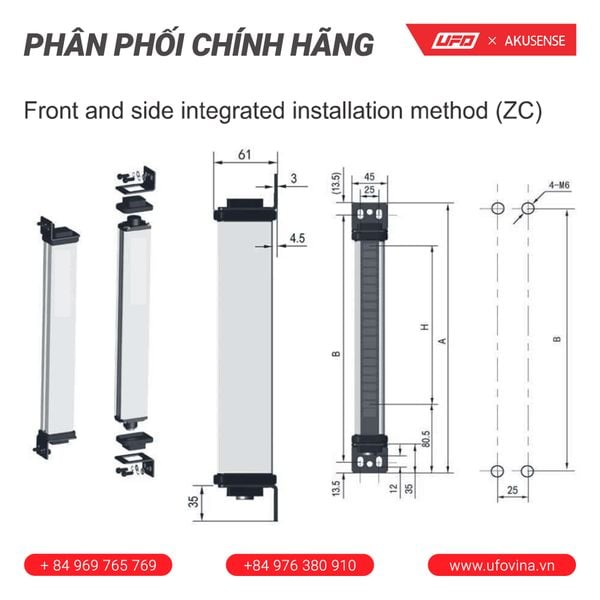 PHÂN PHỐI CHÍNH HÃNG

UFO × AKUSENSE

Front and side integrated installation method (ZC)

61

3

4.5

35

(13.5)

45

25

B

H

A

80.5

13.5

12

35

4-M6

B

25

+ 84 969 765 769

+84 976 380 910

www.ufovina.vn