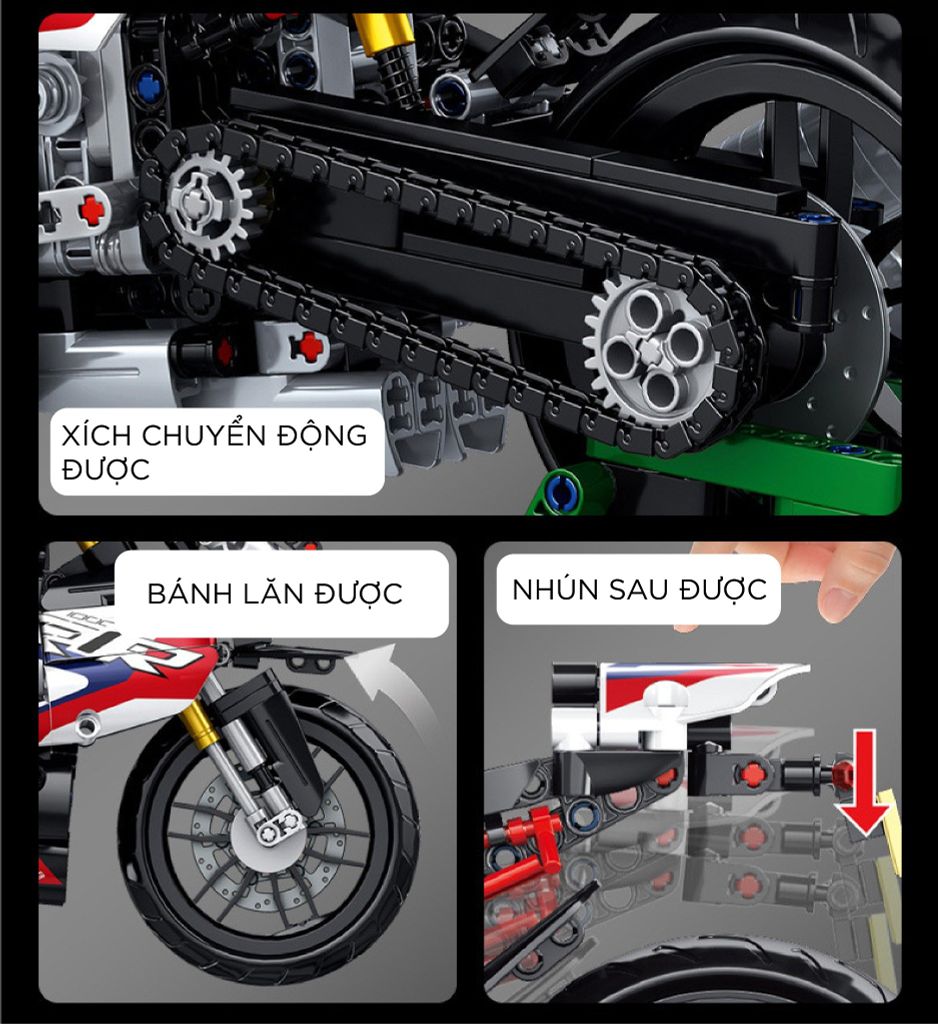 XÍCH CHUYỂN ĐỘNG ĐƯỢC

BÁNH LĂN ĐƯỢC

NHÚN SAU ĐƯỢC