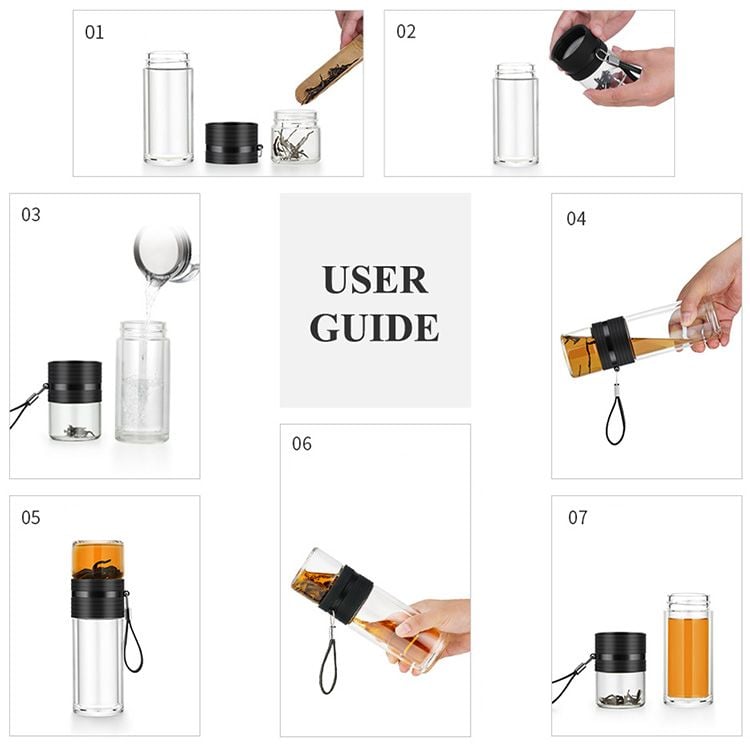 01

02

03

USER GUIDE

04

05

06

07