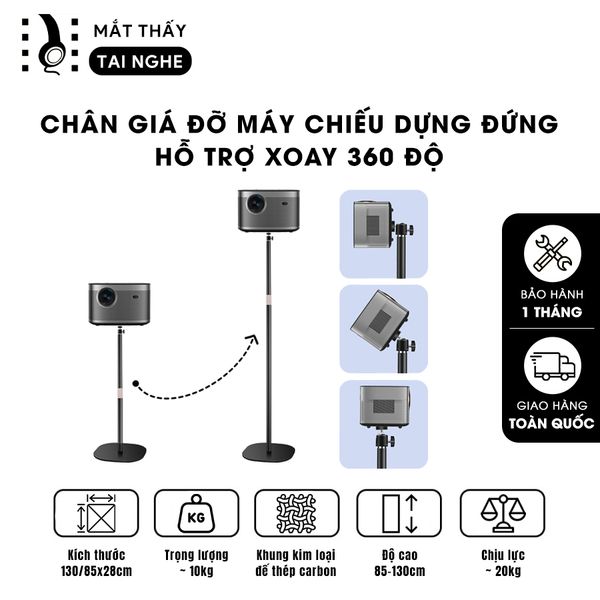 MẮT THẤY
TAI NGHE

CHÂN GIÁ ĐỠ MÁY CHIẾU DỰNG ĐỨNG
HỖ TRỢ XOAY 360 ĐỘ

BẢO HÀNH
1 THÁNG

GIAO HÀNG
TOÀN QUỐC

KG

Kích thước
130/85x28cm

Trọng lượng
~ 10kg

Khung kim loại
đế thép carbon

Độ cao
85-130cm

Chịu lực
~ 20kg