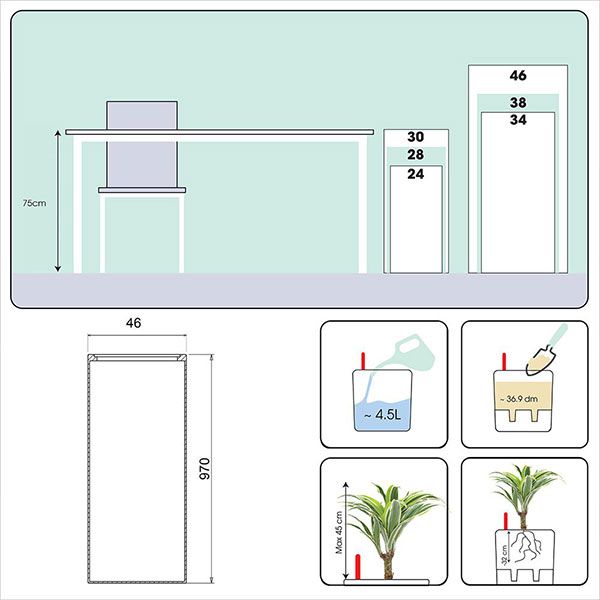 75cm

30
28
24

46
38
34

46

970

~ 4.5L

~ 36.9 dm

Max 45 cm

32 cm