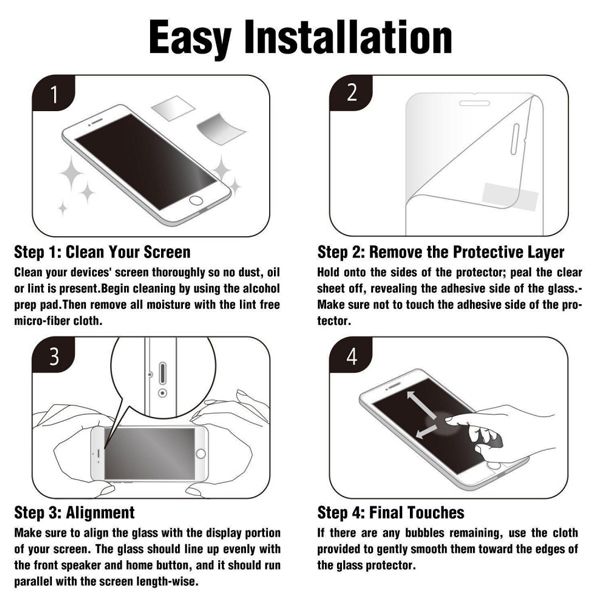 Easy Installation

1

Step 1: Clean Your Screen

Clean your devices' screen thoroughly so no dust, oil or lint is present.Begin cleaning by using the alcohol prep pad.Then remove all moisture with the lint free micro-fiber cloth.

2

Step 2: Remove the Protective Layer

Hold onto the sides of the protector; peal the clear sheet off, revealing the adhesive side of the glass.-Make sure not to touch the adhesive side of the protector.

3

Step 3: Alignment

Make sure to align the glass with the display portion of your screen. The glass should line up evenly with the front speaker and home button, and it should run parallel with the screen length-wise.

4

Step 4: Final Touches

If there are any bubbles remaining, use the cloth provided to gently smooth them toward the edges of the glass protector.