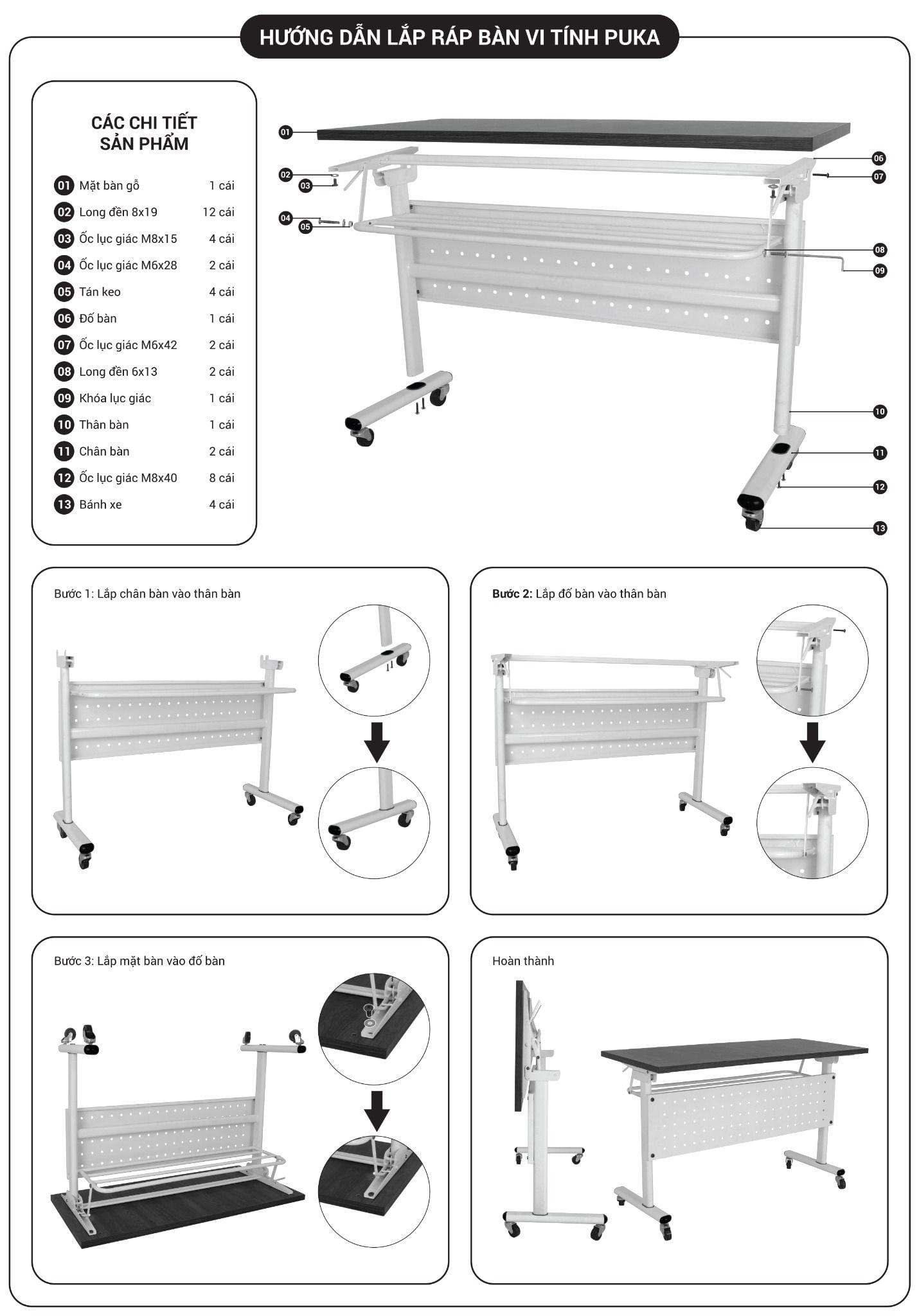 HƯỚNG DẪN LẮP RÁP BÀN VI TÍNH PUKA

CÁC CHI TIẾT SẢN PHẨM

| | | |
|---|---|---|
| 01 | Mặt bàn gỗ | 1 cái |
| 02 | Long đền 8x19 | 12 cái |
| 03 | Ốc lục giác M8x15 | 4 cái |
| 04 | Ốc lục giác M6x28 | 2 cái |
| 05 | Tán keo | 4 cái |
| 06 | Đố bàn | 1 cái |
| 07 | Ốc lục giác M6x42 | 2 cái |
| 08 | Long đền 6x13 | 2 cái |
| 09 | Khóa lục giác | 1 cái |
| 10 | Thân bàn | 1 cái |
| 11 | Chân bàn | 2 cái |
| 12 | Ốc lục giác M8x40 | 8 cái |
| 13 | Bánh xe | 4 cái |

01
02
03
04
05
06
07
08
09
10
11
12
13

Bước 1: Lắp chân bàn vào thân bàn

Bước 2: Lắp đố bàn vào thân bàn

Bước 3: Lắp mặt bàn vào đố bàn

Hoàn thành