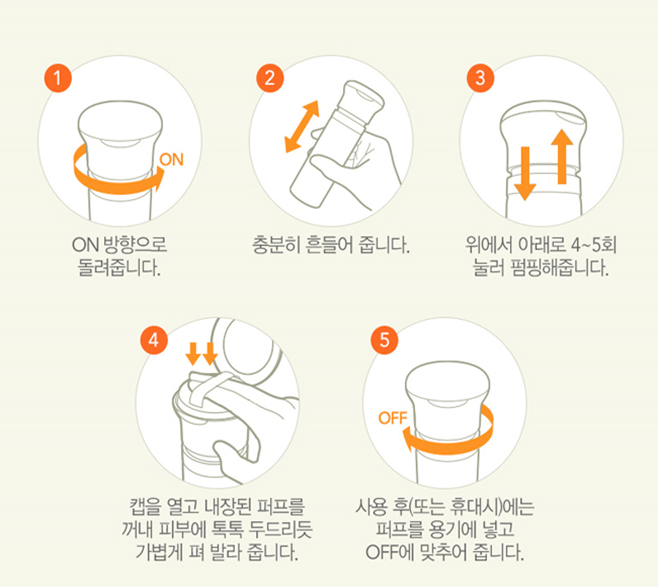 1

ON

ON 방향으로 돌려줍니다.

2

충분히 흔들어 줍니다.

3

위에서 아래로 4~5회 눌러 펌핑해줍니다.

4

캡을 열고 내장된 퍼프를 꺼내 피부에 톡톡 두드리듯 가볍게 펴 발라 줍니다.

5

OFF

사용 후(또는 휴대시)에는 퍼프를 용기에 넣고 OFF에 맞추어 줍니다.