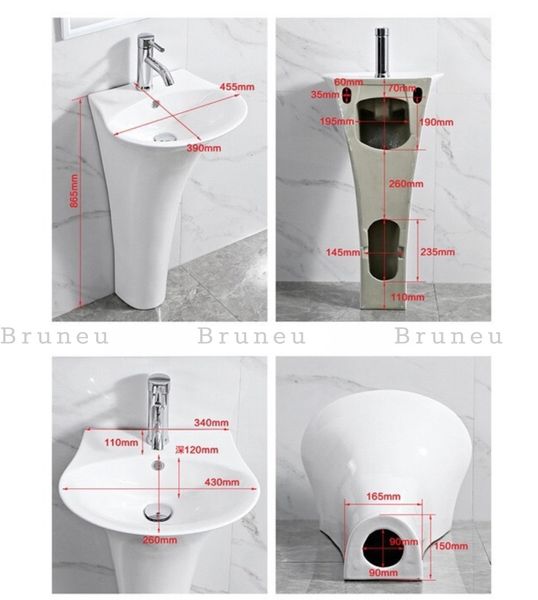 455mm
390mm
865mm

60mm
70mm
35mm
195mm
190mm
260mm
145mm
235mm
110mm

Bruneu Bruneu Bruneu

340mm
110mm
深120mm
430mm
260mm

165mm
90mm
150mm
90mm