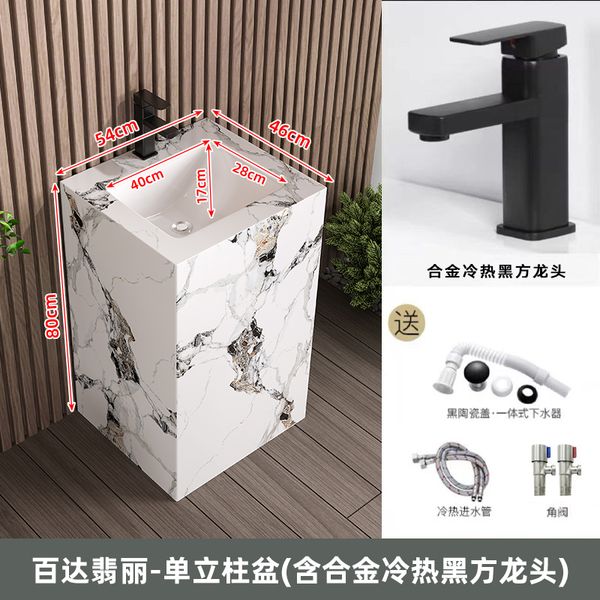 54cm
46cm
40cm
28cm
17cm
80cm

合金冷热黑方龙头

送

黑陶瓷盖·一体式下水器

冷热进水管

角阀

百达翡丽-单立柱盆(含合金冷热黑方龙头)