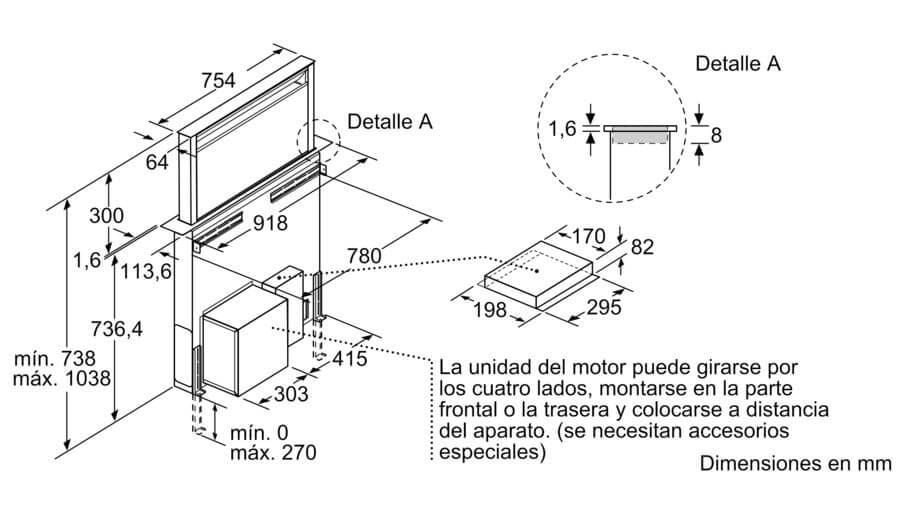 754

Detalle A

64

300

918

1,6

113,6

780

736,4

mín. 738
máx. 1038

415

303

mín. 0
máx. 270

Detalle A

1,6

8

170

82

198

295

La unidad del motor puede girarse por los cuatro lados, montarse en la parte frontal o la trasera y colocarse a distancia del aparato. (se necesitan accesorios especiales)

Dimensiones en mm