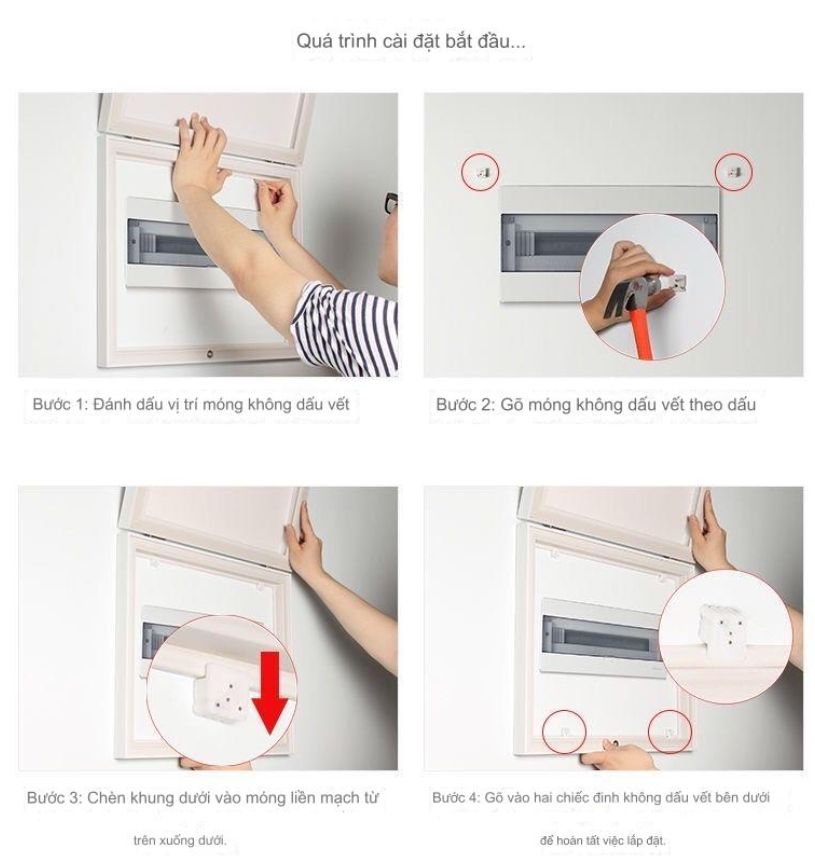 Quá trình cài đặt bắt đầu...

Bước 1: Đánh dấu vị trí móng không dấu vết

Bước 2: Gõ móng không dấu vết theo dấu

Bước 3: Chèn khung dưới vào móng liền mạch từ trên xuống dưới.

Bước 4: Gõ vào hai chiếc đinh không dấu vết bên dưới để hoàn tất việc lắp đặt.