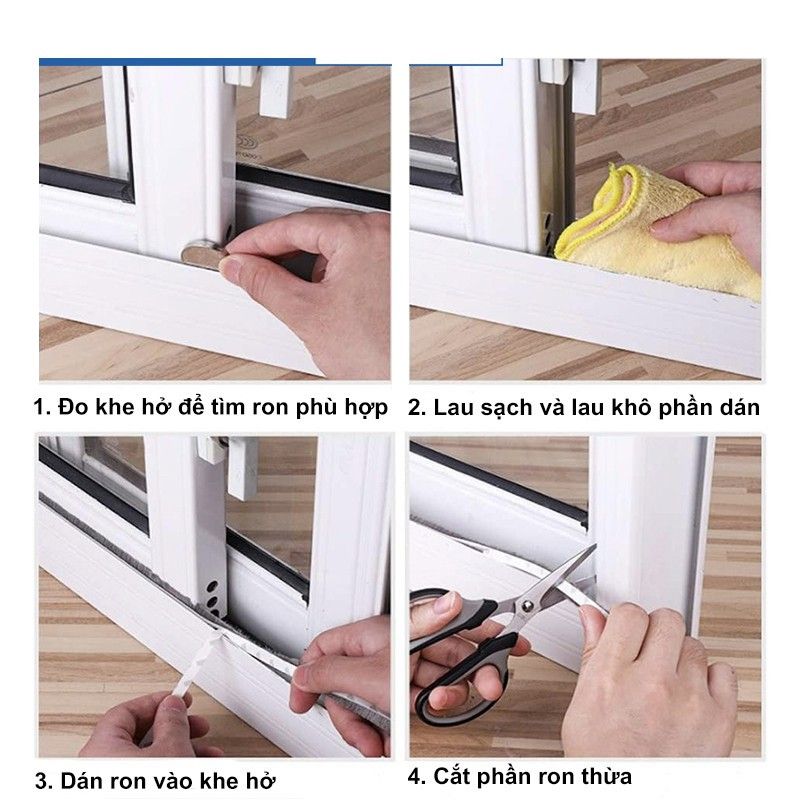 1. Đo khe hở để tìm ron phù hợp

2. Lau sạch và lau khô phần dán

3. Dán ron vào khe hở

4. Cắt phần ron thừa