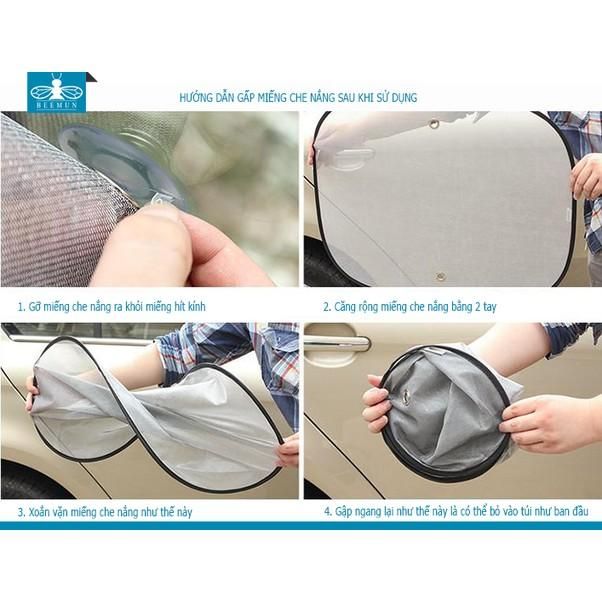 BEEMUN

HƯỚNG DẪN GẤP MIẾNG CHE NẮNG SAU KHI SỬ DỤNG

1. Gỡ miếng che nắng ra khỏi miếng hít kính

2. Căng rộng miếng che nắng bằng 2 tay

3. Xoắn vặn miếng che nắng như thế này

4. Gập ngang lại như thế này là có thể bỏ vào túi như ban đầu