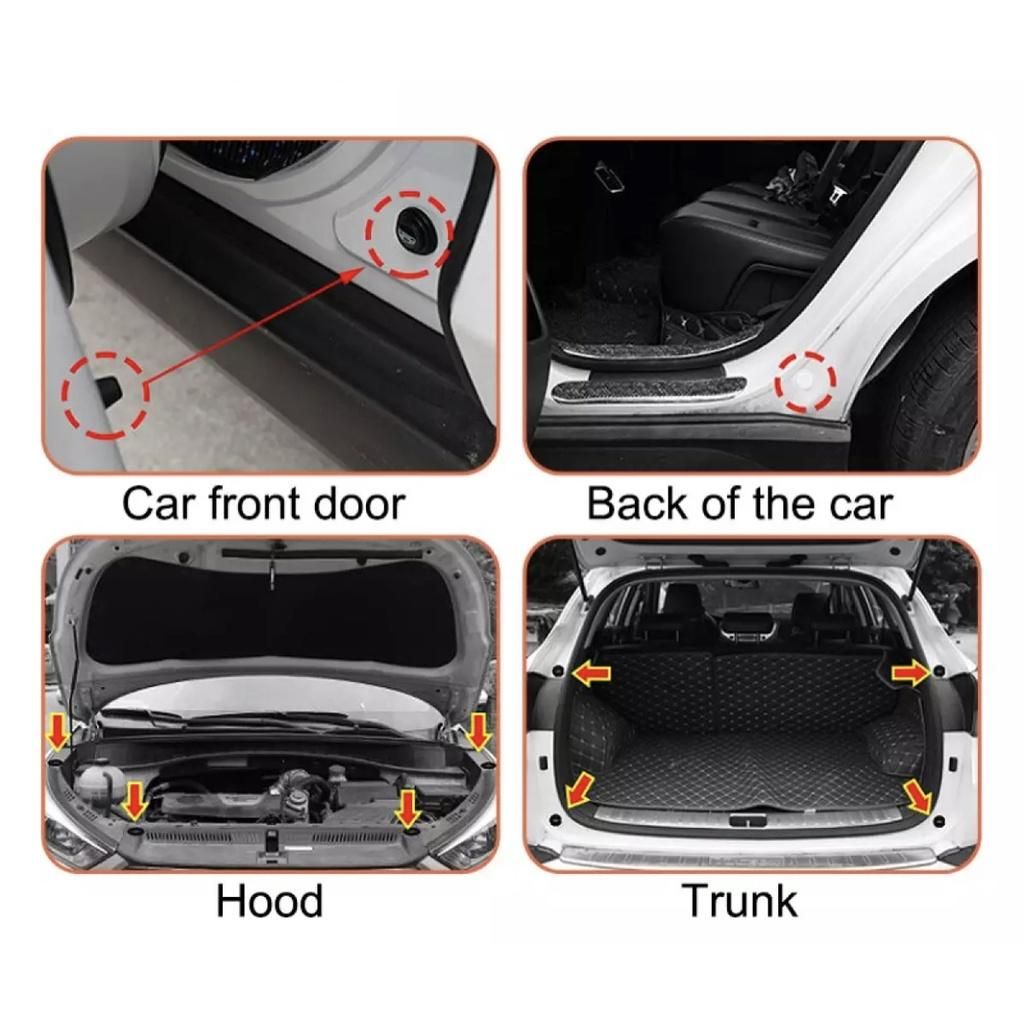 Car front door

Back of the car

Hood

Trunk