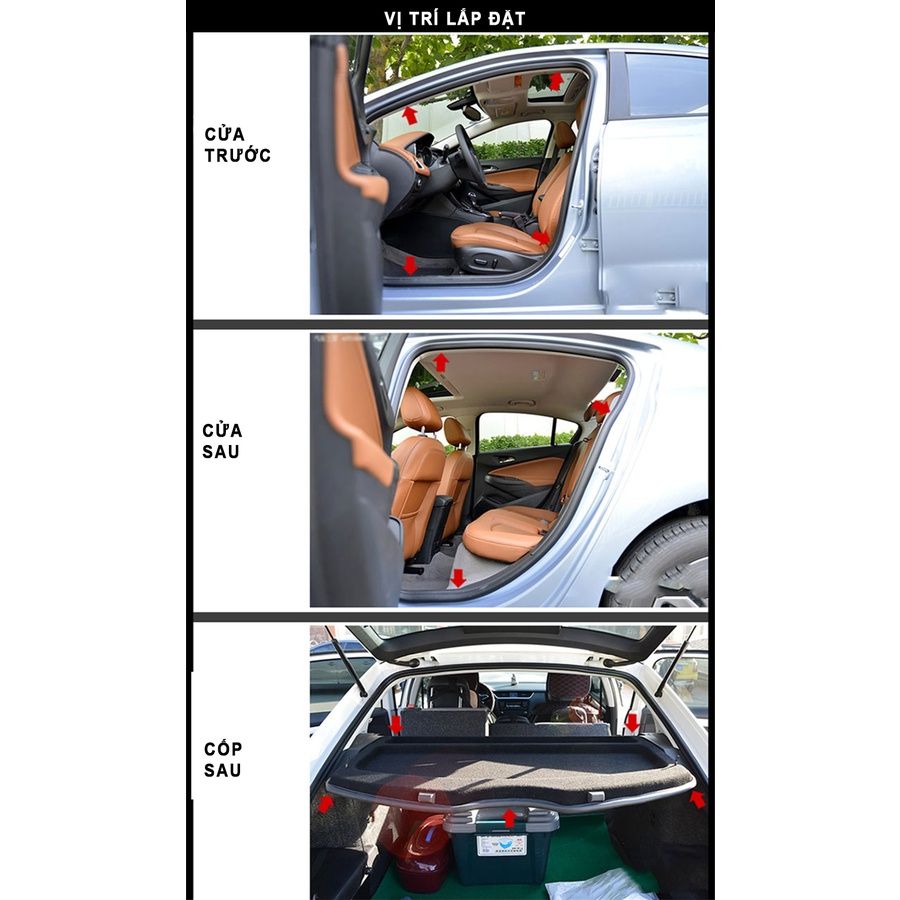 VỊ TRÍ LẮP ĐẶT

CỬA TRƯỚC

CỬA SAU

CỐP SAU