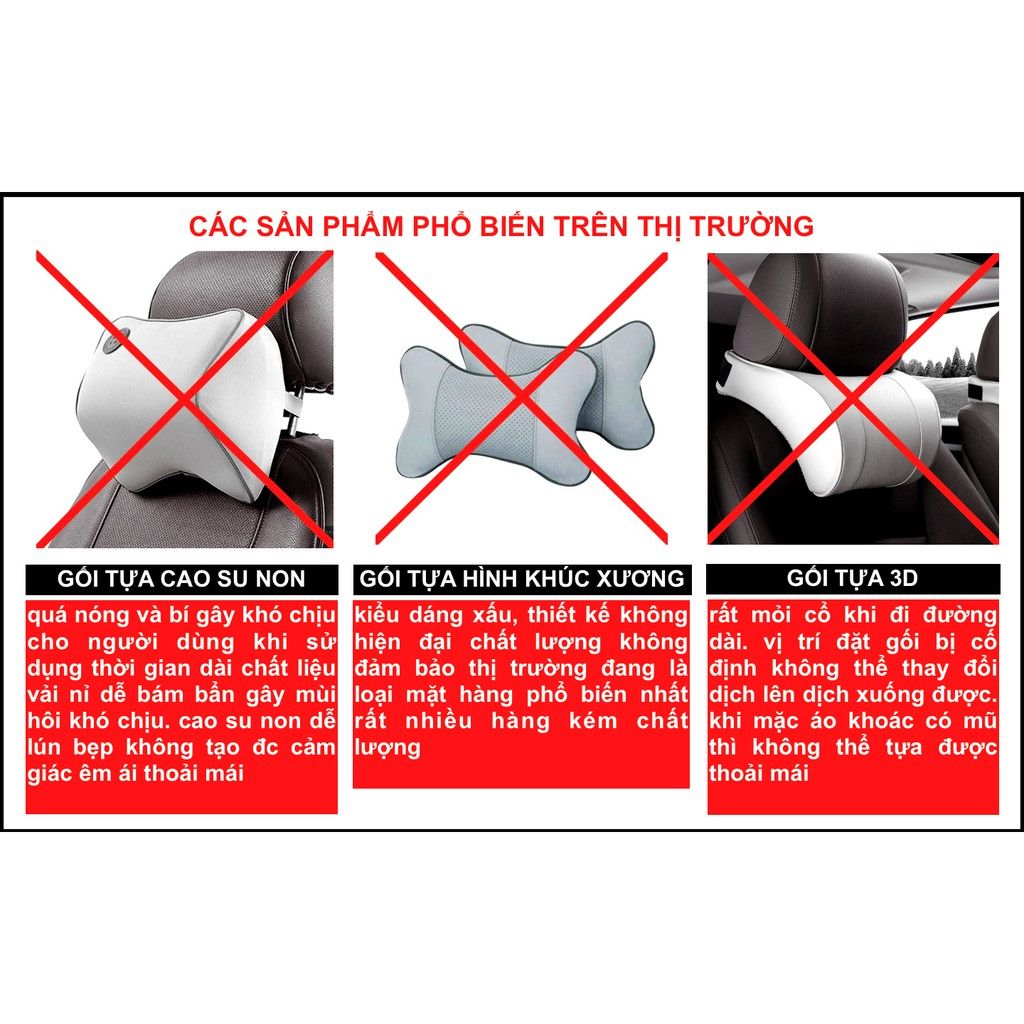 CÁC SẢN PHẨM PHỔ BIẾN TRÊN THỊ TRƯỜNG

GỐI TỰA CAO SU NON

quá nóng và bí gây khó chịu cho người dùng khi sử dụng thời gian dài chất liệu vải nỉ dễ bám bẩn gây mùi hôi khó chịu. cao su non dễ lún bẹp không tạo đc cảm giác êm ái thoải mái

GỐI TỰA HÌNH KHÚC XƯƠNG

kiểu dáng xấu, thiết kế không hiện đại chất lượng không đảm bảo thị trường đang là loại mặt hàng phổ biến nhất rất nhiều hàng kém chất lượng

GỐI TỰA 3D

rất mỏi cổ khi đi đường dài. vị trí đặt gối bị cố định không thể thay đổi dịch lên dịch xuống được. khi mặc áo khoác có mũ thì không thể tựa được thoải mái