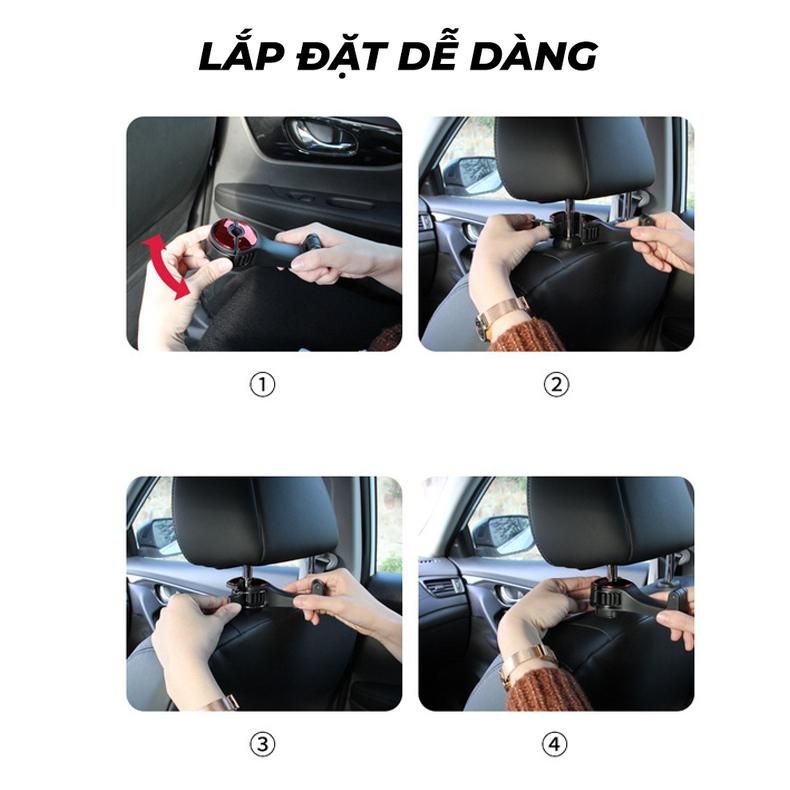 LẮP ĐẶT DỄ DÀNG

①

②

③

④