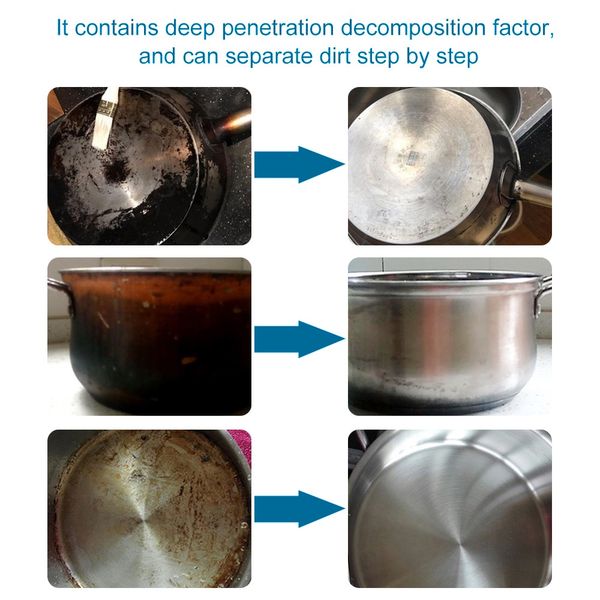 It contains deep penetration decomposition factor, and can separate dirt step by step