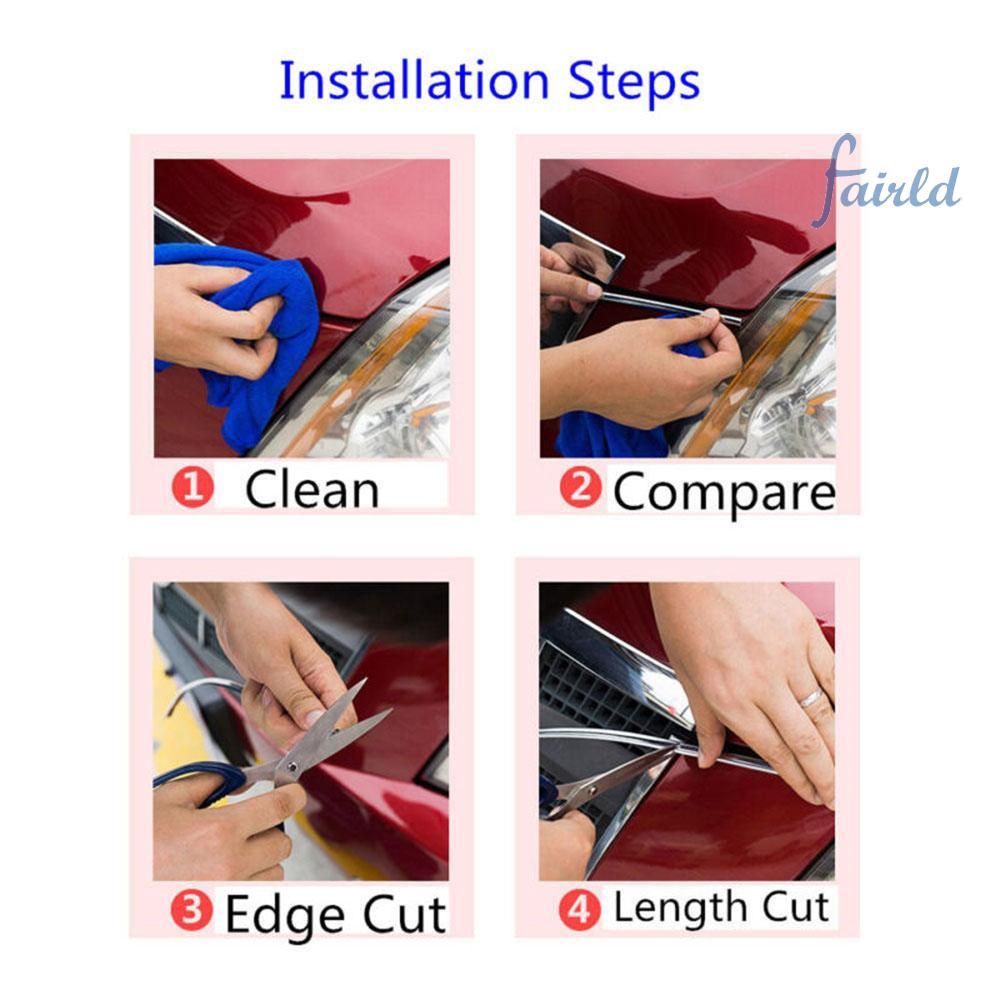 Installation Steps

fairld

1 Clean

2 Compare

3 Edge Cut

4 Length Cut