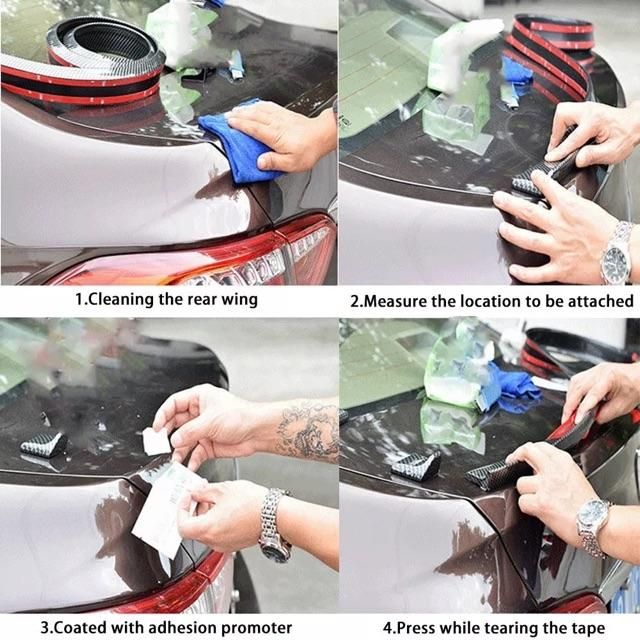 1.Cleaning the rear wing

2.Measure the location to be attached

3.Coated with adhesion promoter

4.Press while tearing the tape