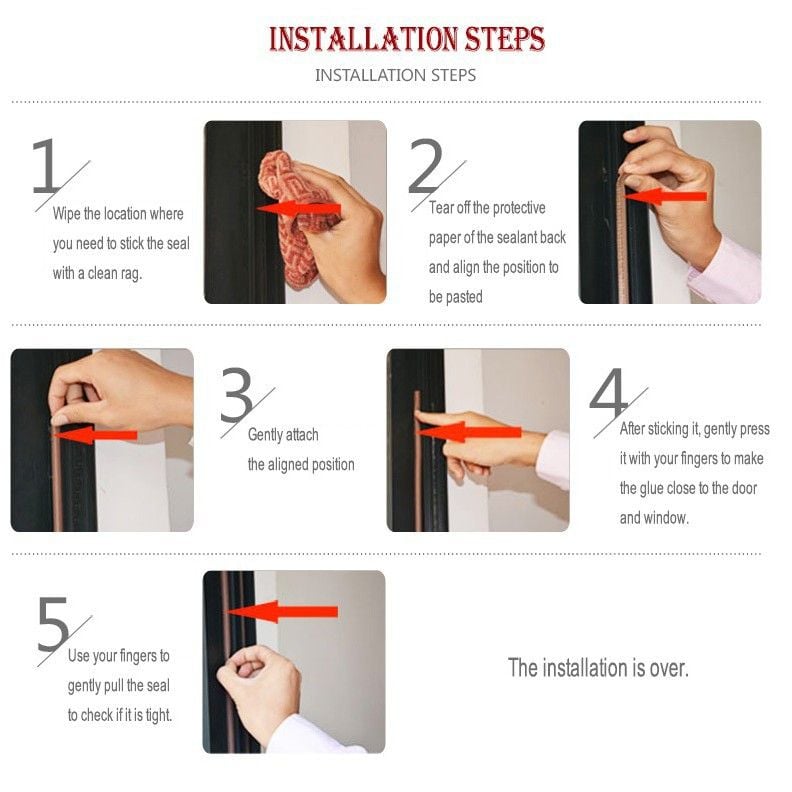 INSTALLATION STEPS

INSTALLATION STEPS

1

Wipe the location where you need to stick the seal with a clean rag.

2

Tear off the protective paper of the sealant back and align the position to be pasted

3

Gently attach the aligned position

4

After sticking it, gently press it with your fingers to make the glue close to the door and window.

5

Use your fingers to gently pull the seal to check if it is tight.

The installation is over.