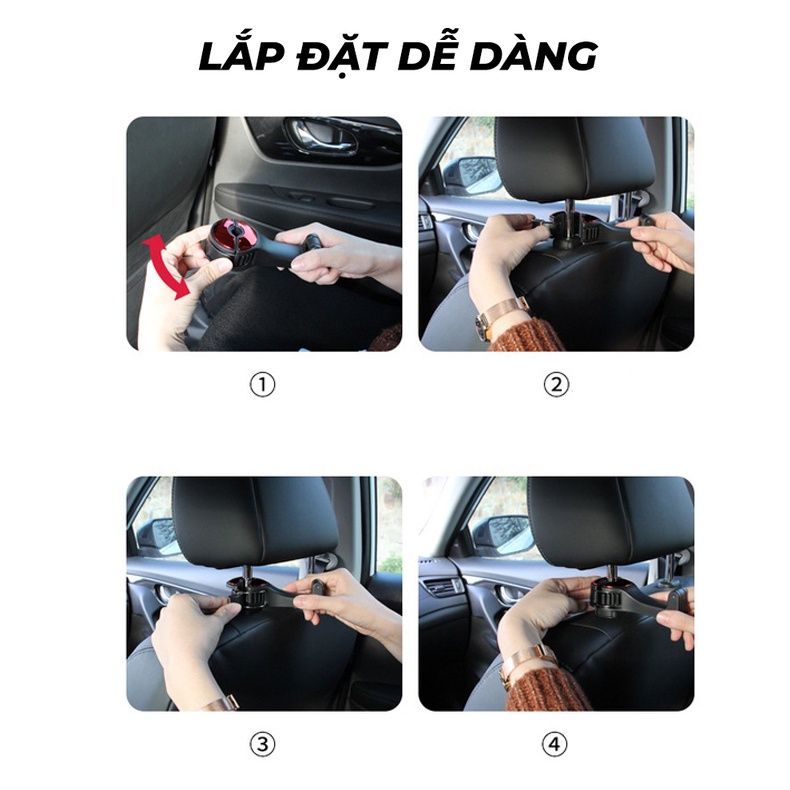 LẮP ĐẶT DỄ DÀNG

①

②

③

④