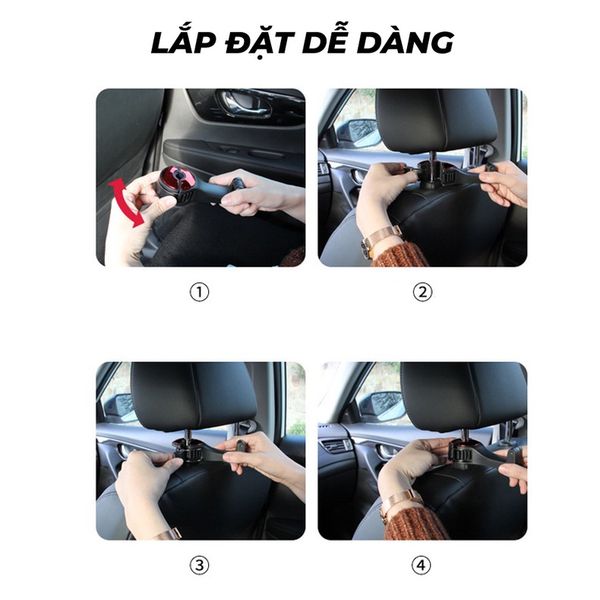 LẮP ĐẶT DỄ DÀNG

①

②

③

④